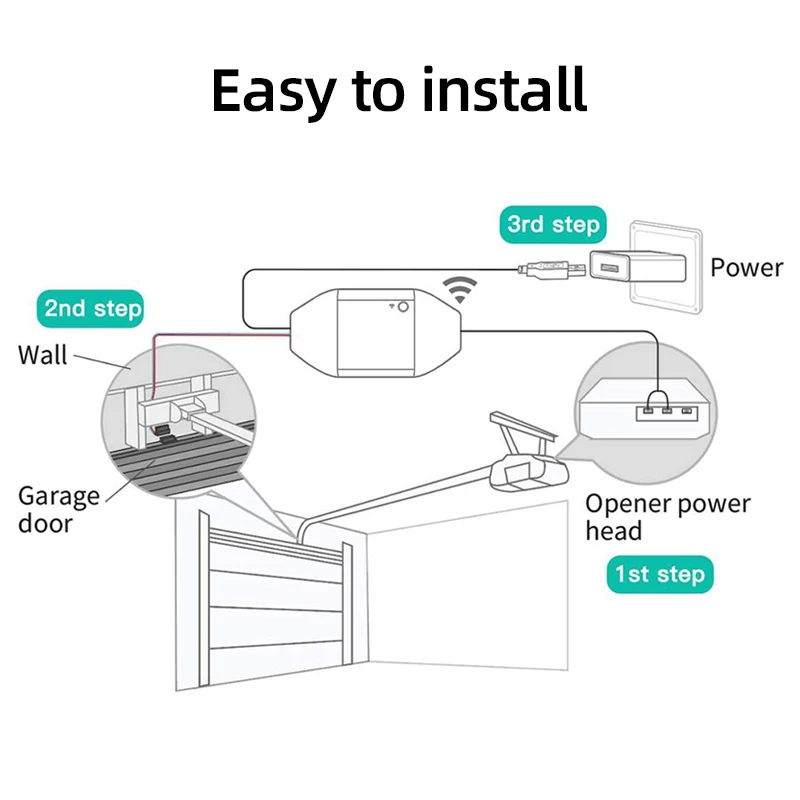 Easy to install

3rd step

Power

2nd step

Wall

Garage door

Opener power head

1st step