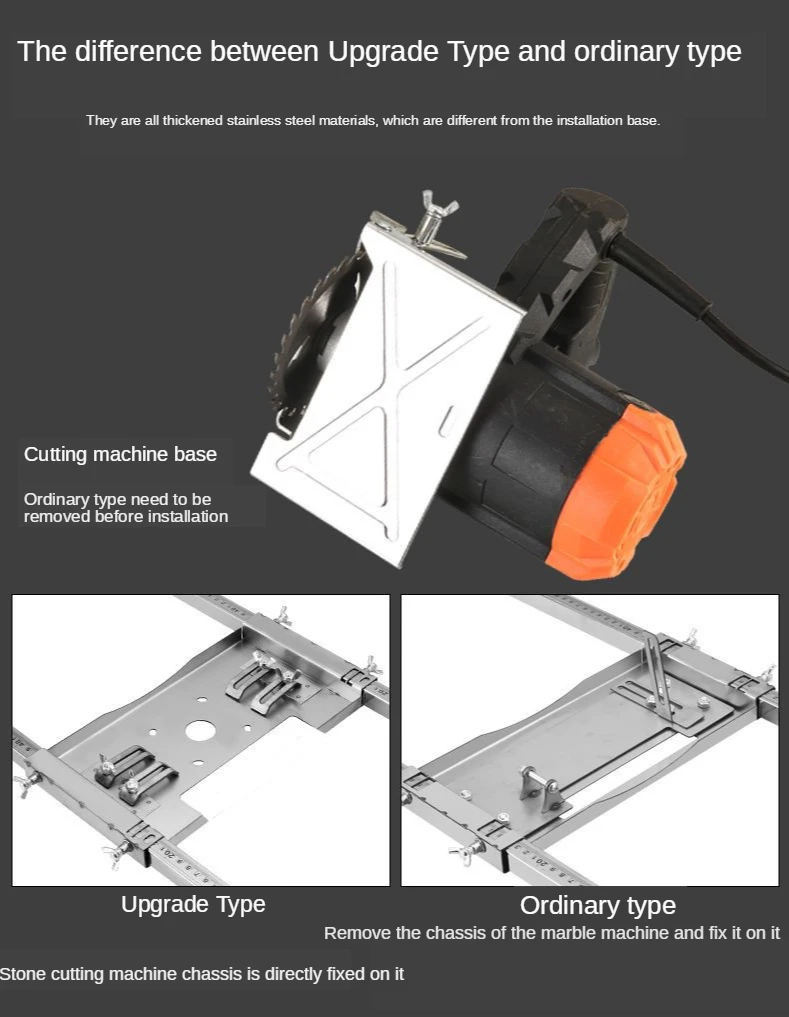 The difference between Upgrade Type and ordinary type

They are all thickened stainless steel materials, which are different from the installation base.

Cutting machine base

Ordinary type need to be removed before installation

Upgrade Type

Ordinary type

Remove the chassis of the marble machine and fix it on it

Stone cutting machine chassis is directly fixed on it