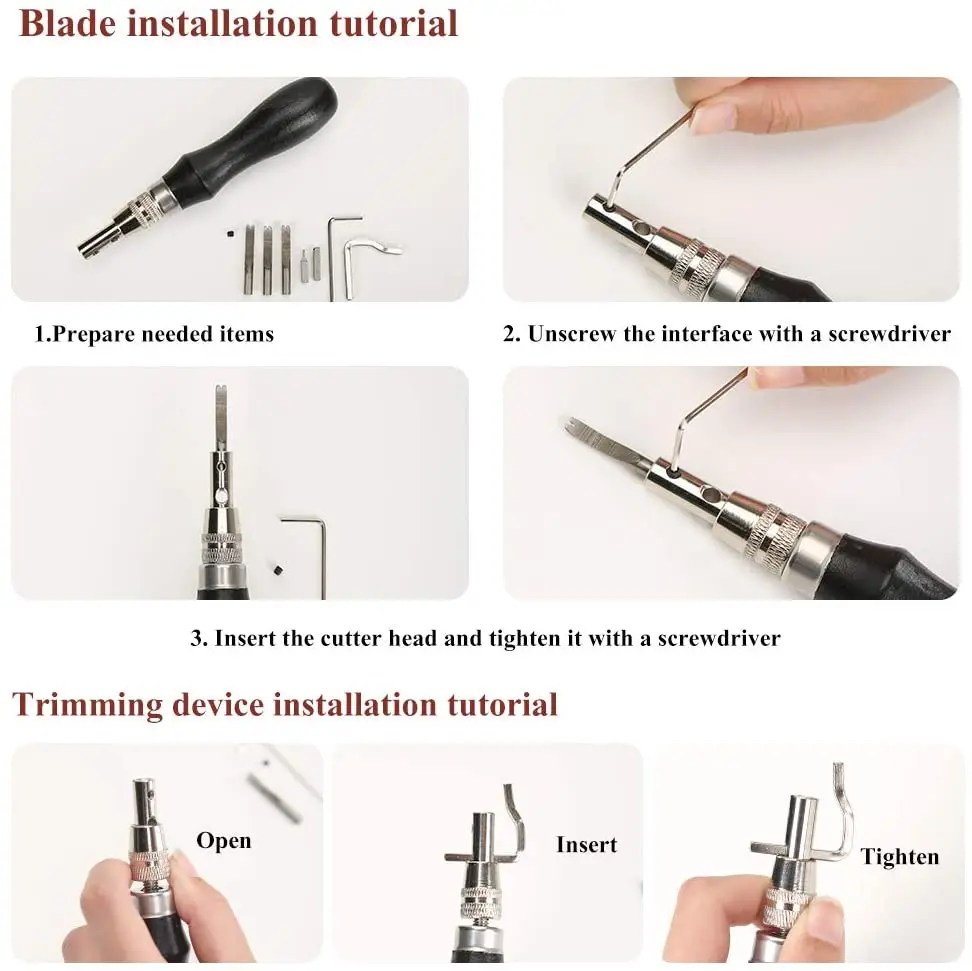 Blade installation tutorial

1.Prepare needed items

2. Unscrew the interface with a screwdriver

3. Insert the cutter head and tighten it with a screwdriver

Trimming device installation tutorial

Open

Insert

Tighten