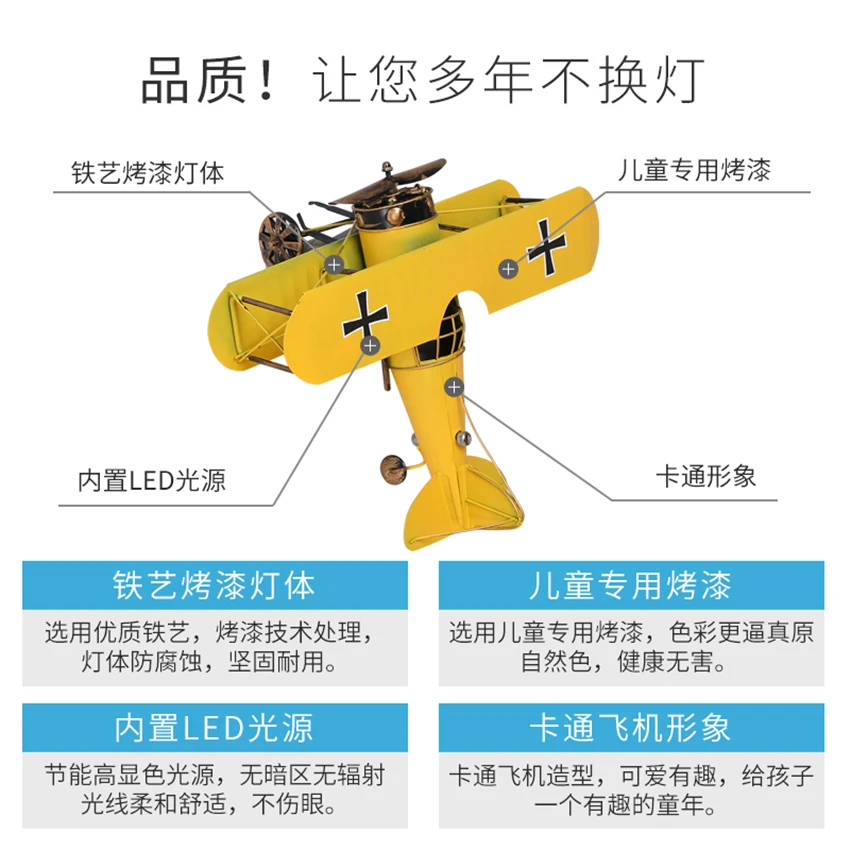 品质！让您多年不换灯

铁艺烤漆灯体

儿童专用烤漆

内置LED光源

卡通形象

铁艺烤漆灯体

选用优质铁艺，烤漆技术处理，灯体防腐蚀，坚固耐用。

儿童专用烤漆

选用儿童专用烤漆，色彩更逼真原自然色，健康无害。

内置LED光源

节能高显色光源，无暗区无辐射光线柔和舒适，不伤眼。

卡通飞机形象

卡通飞机造型，可爱有趣，给孩子一个有趣的童年。