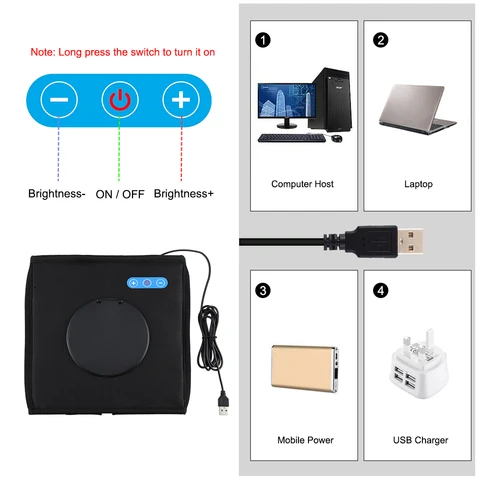 Note: Long press the switch to turn it on

Brightness-

ON / OFF

Brightness+

1

Computer Host

2

Laptop

3

Mobile Power

4

USB Charger