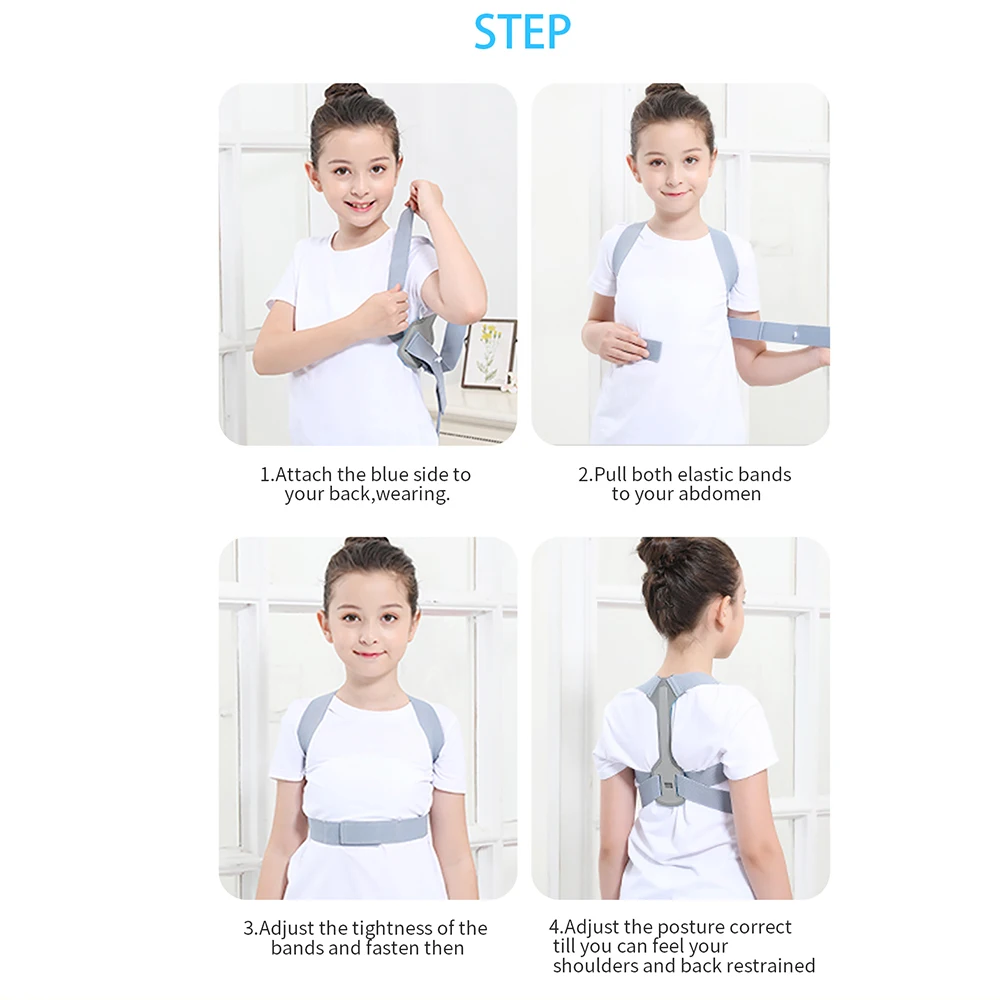 STEP

1.Attach the blue side to your back,wearing.

2.Pull both elastic bands to your abdomen

3.Adjust the tightness of the bands and fasten then

4.Adjust the posture correct till you can feel your shoulders and back restrained