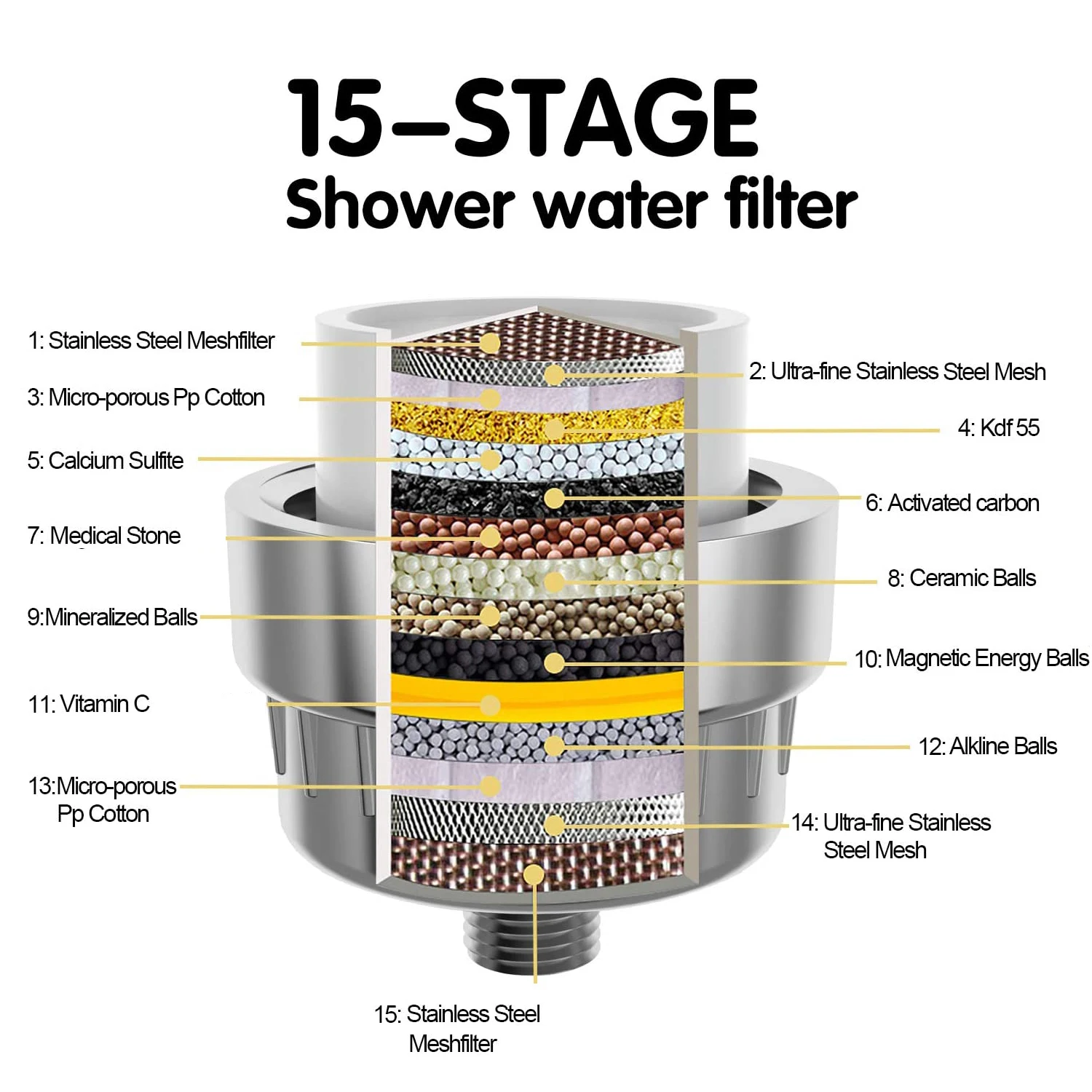 15–STAGE
Shower water filter

1: Stainless Steel Meshfilter

2: Ultra-fine Stainless Steel Mesh

3: Micro-porous Pp Cotton

4: Kdf 55

5: Calcium Sulfite

6: Activated carbon

7: Medical Stone

8: Ceramic Balls

9:Mineralized Balls

10: Magnetic Energy Balls

11: Vitamin C

12: Alkline Balls

13:Micro-porous Pp Cotton

14: Ultra-fine Stainless Steel Mesh

15: Stainless Steel Meshfilter