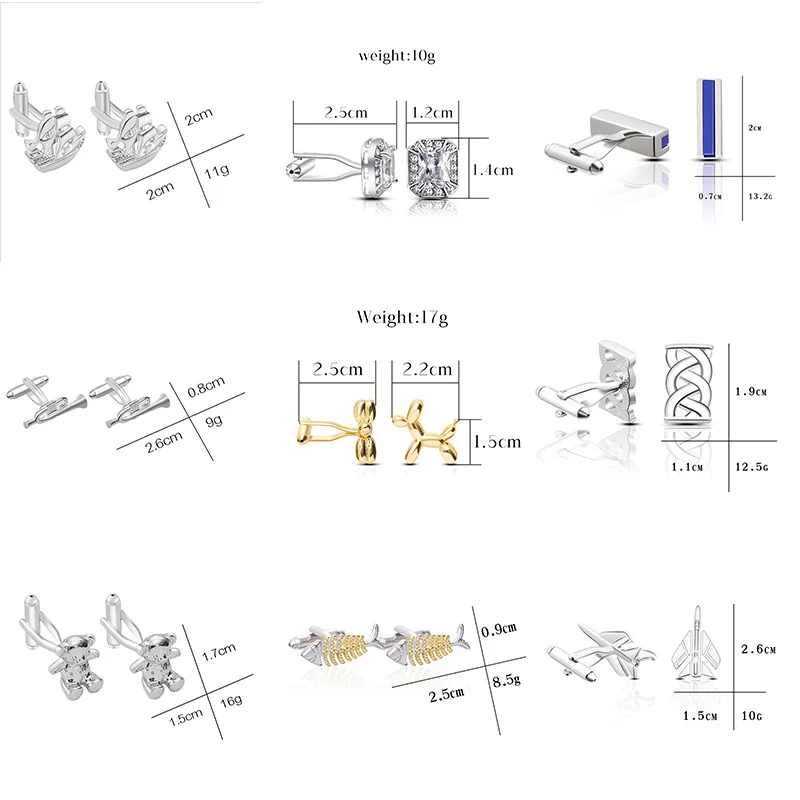 2cm
2cm
11g

weight:10g
2.5cm
1.2cm
1.4cm

2CM
0.7CM
13.2G

0.8cm
2.6cm
9g

Weight:17g
2.5cm
2.2cm
1.5cm

1.9CM
1.1CM
12.5G

1.7cm
1.5cm
16g

0.9cm
2.5cm
8.5g

2.6CM
1.5CM
10G