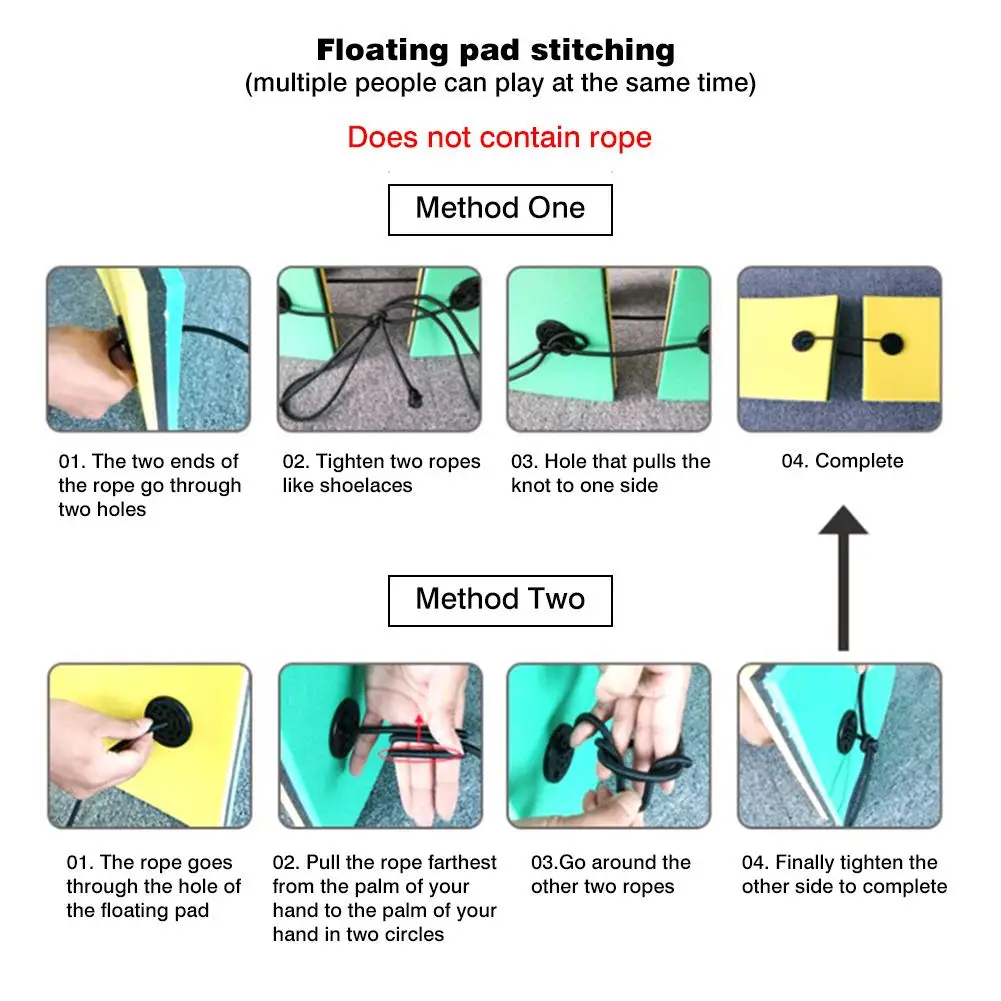 Floating pad stitching
(multiple people can play at the same time)

Does not contain rope

Method One

01. The two ends of the rope go through two holes

02. Tighten two ropes like shoelaces

03. Hole that pulls the knot to one side

04. Complete

Method Two

01. The rope goes through the hole of the floating pad

02. Pull the rope farthest from the palm of your hand to the palm of your hand in two circles

03.Go around the other two ropes

04. Finally tighten the other side to complete