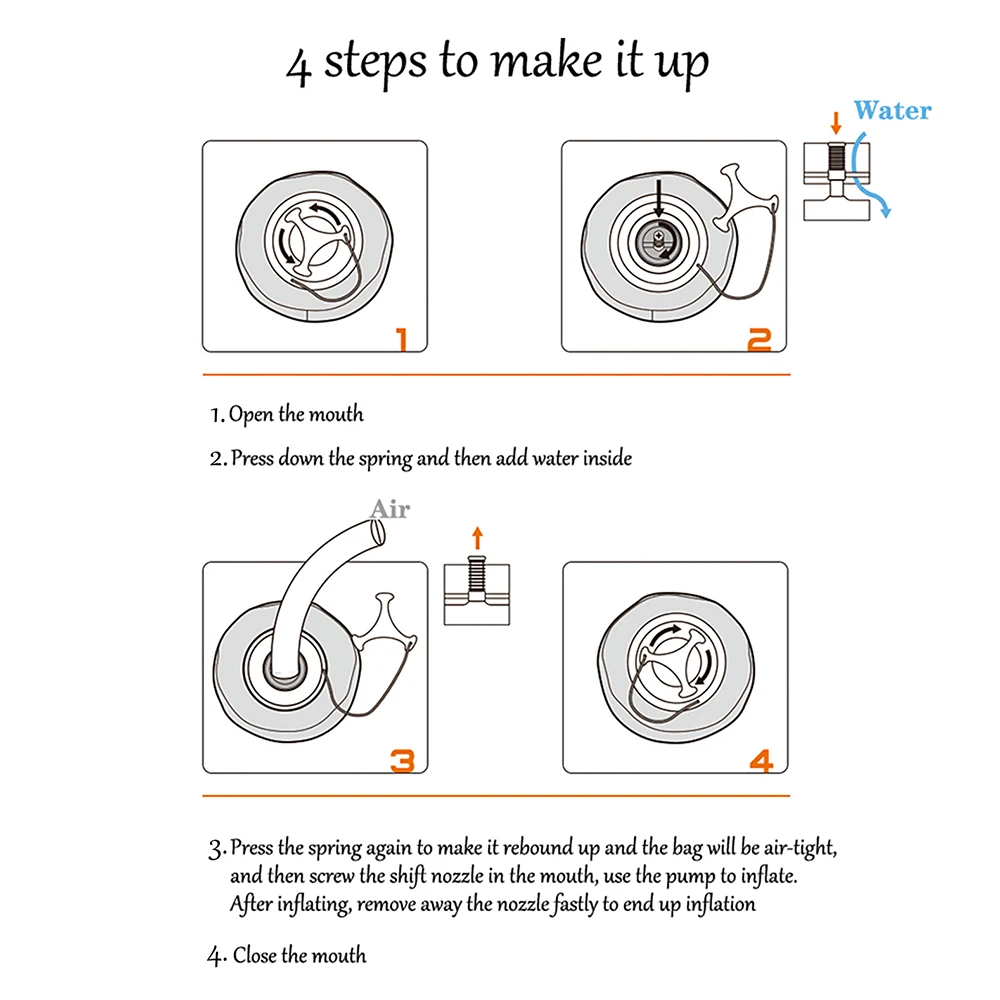 4 steps to make it up

Water

1

2

1. Open the mouth

2. Press down the spring and then add water inside

Air

3

4

3. Press the spring again to make it rebound up and the bag will be air-tight, and then screw the shift nozzle in the mouth, use the pump to inflate. After inflating, remove away the nozzle fastly to end up inflation

4. Close the mouth