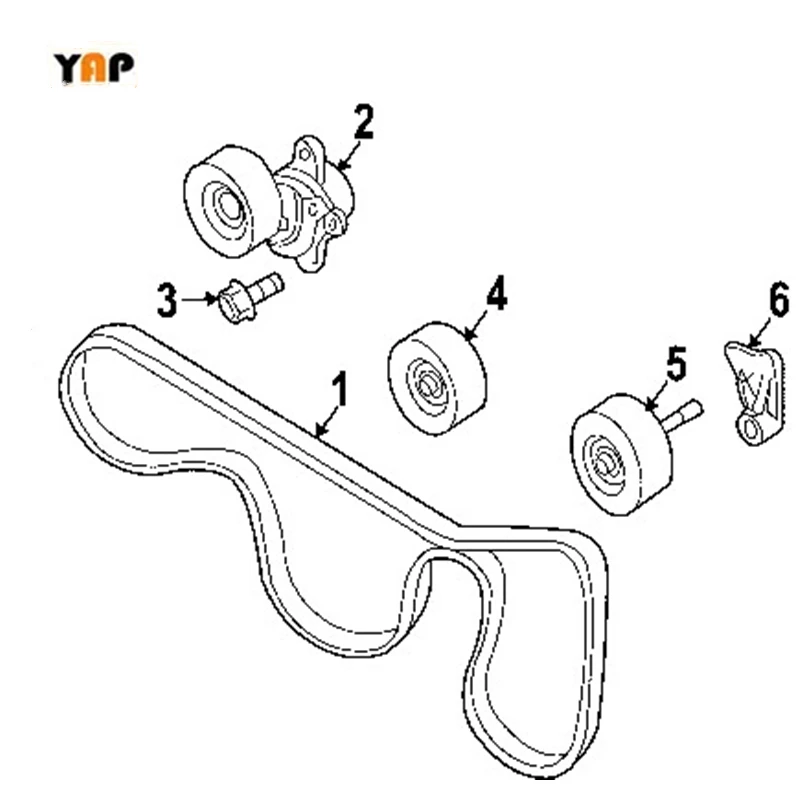 YAP

2

3

4

6

1

5