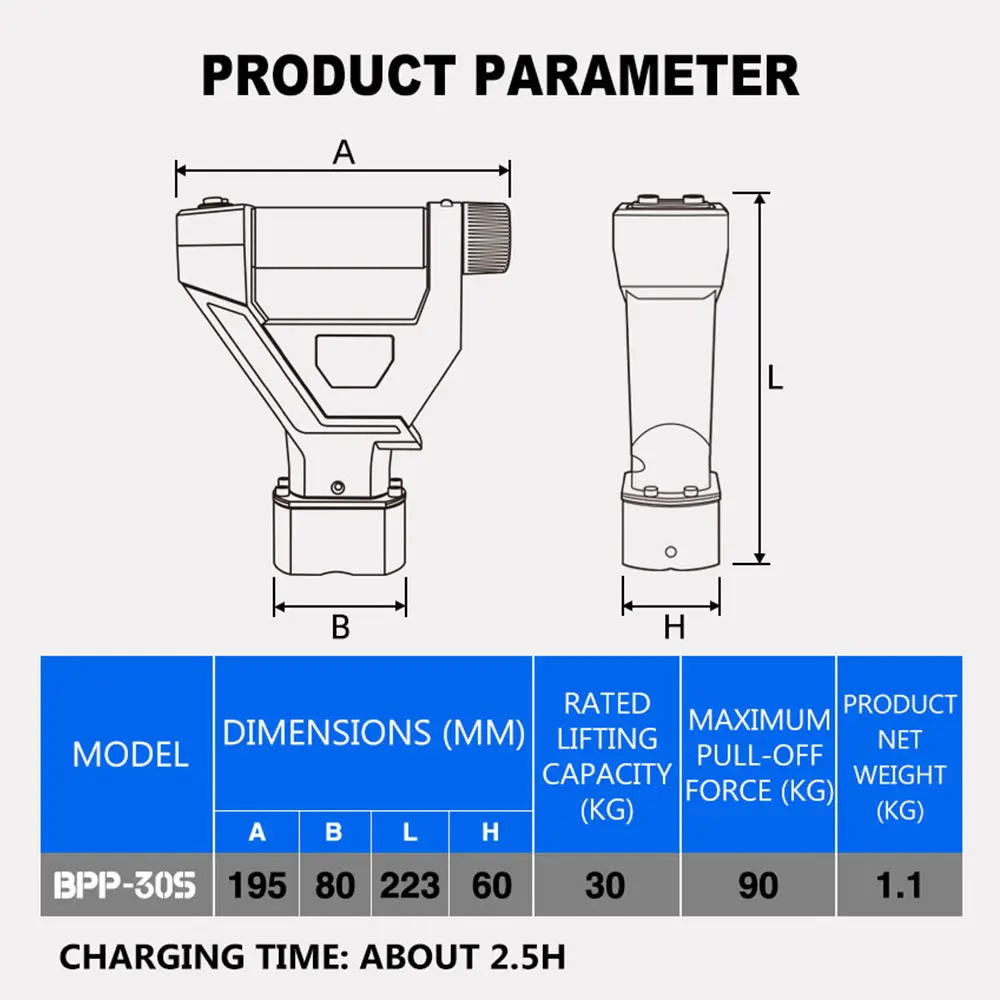 PRODUCT PARAMETER

A

L

B

H

| MODEL | DIMENSIONS (MM) | | | | RATED LIFTING CAPACITY (KG) | MAXIMUM PULL-OFF FORCE (KG) | PRODUCT NET WEIGHT (KG) |
|---|---|---|---|---|---|---|---|
| | A | B | L | H | | | |
| BPP-30S | 195 | 80 | 223 | 60 | 30 | 90 | 1.1 |

CHARGING TIME: ABOUT 2.5H