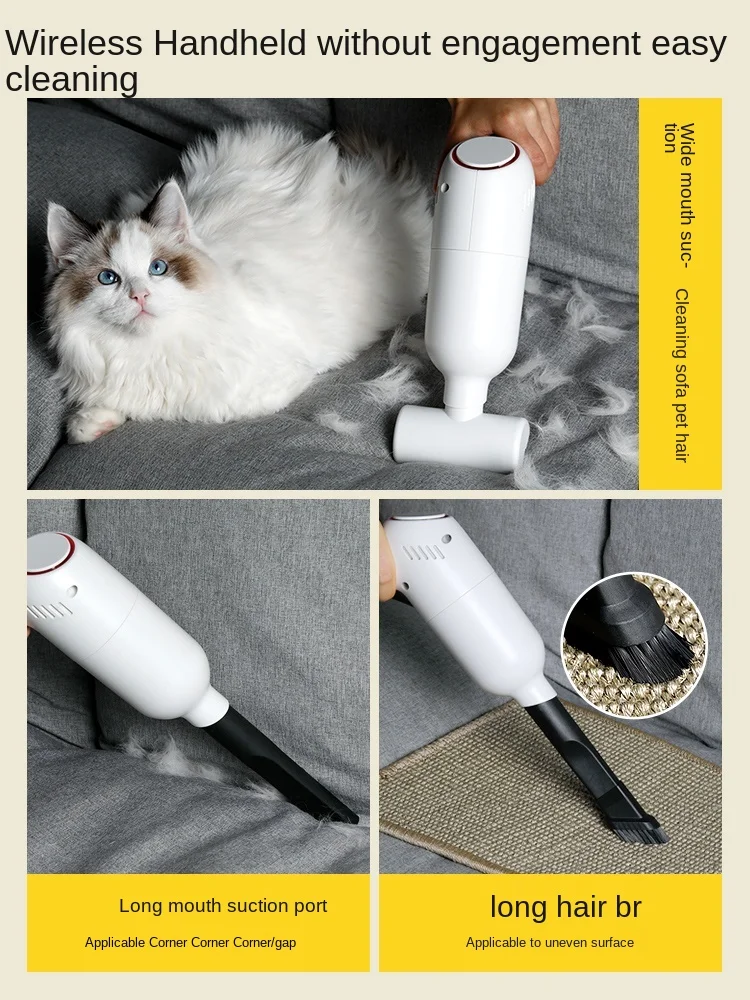 Wireless Handheld without engagement easy cleaning

Wide mouth suction

Cleaning sofa pet hair

Long mouth suction port

Applicable Corner Corner Corner/gap

long hair br

Applicable to uneven surface