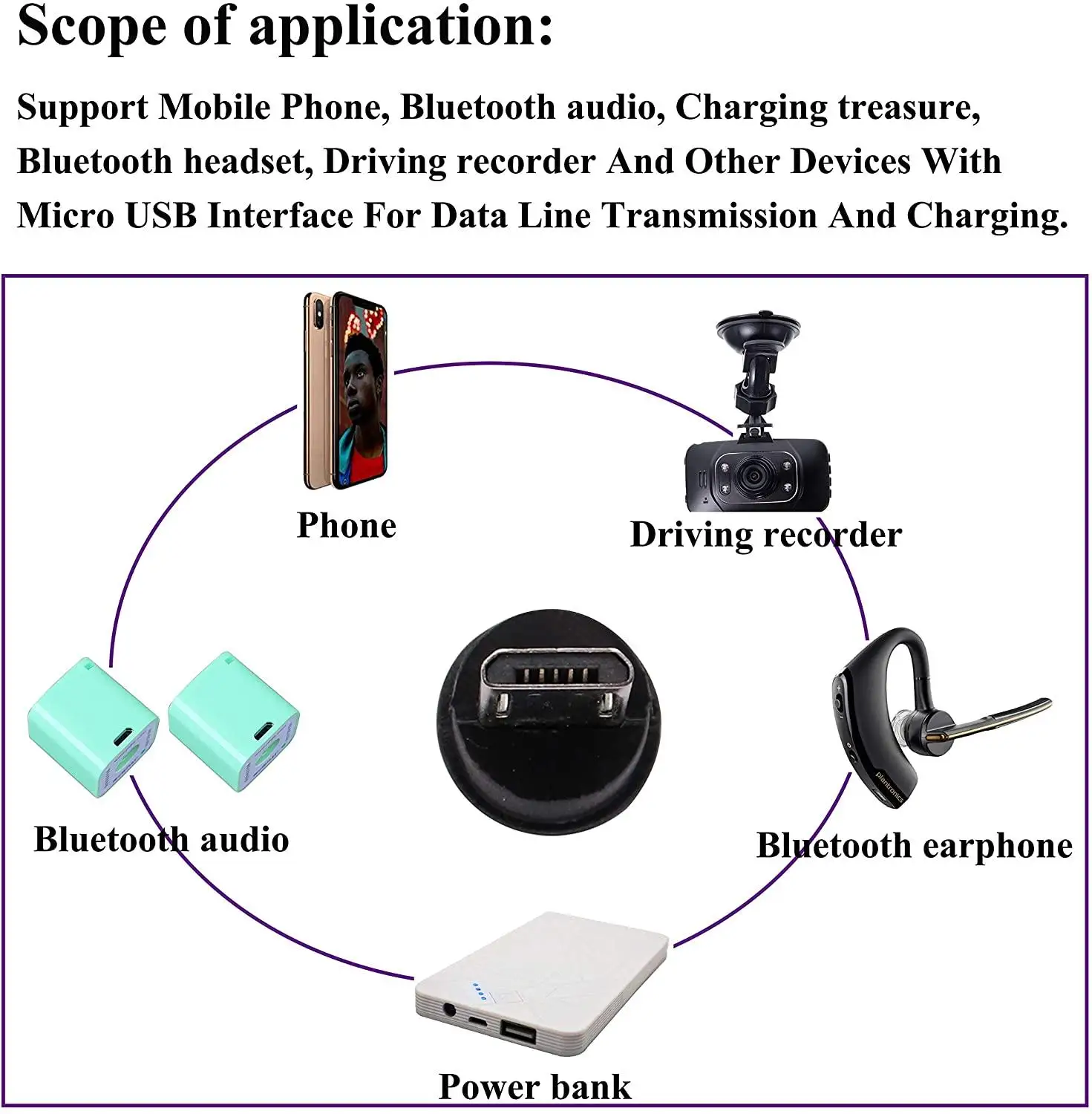 Scope of application:

Support Mobile Phone, Bluetooth audio, Charging treasure, Bluetooth headset, Driving recorder And Other Devices With Micro USB Interface For Data Line Transmission And Charging.

Phone

Driving recorder

Bluetooth audio

plantronics

Bluetooth earphone

Power bank