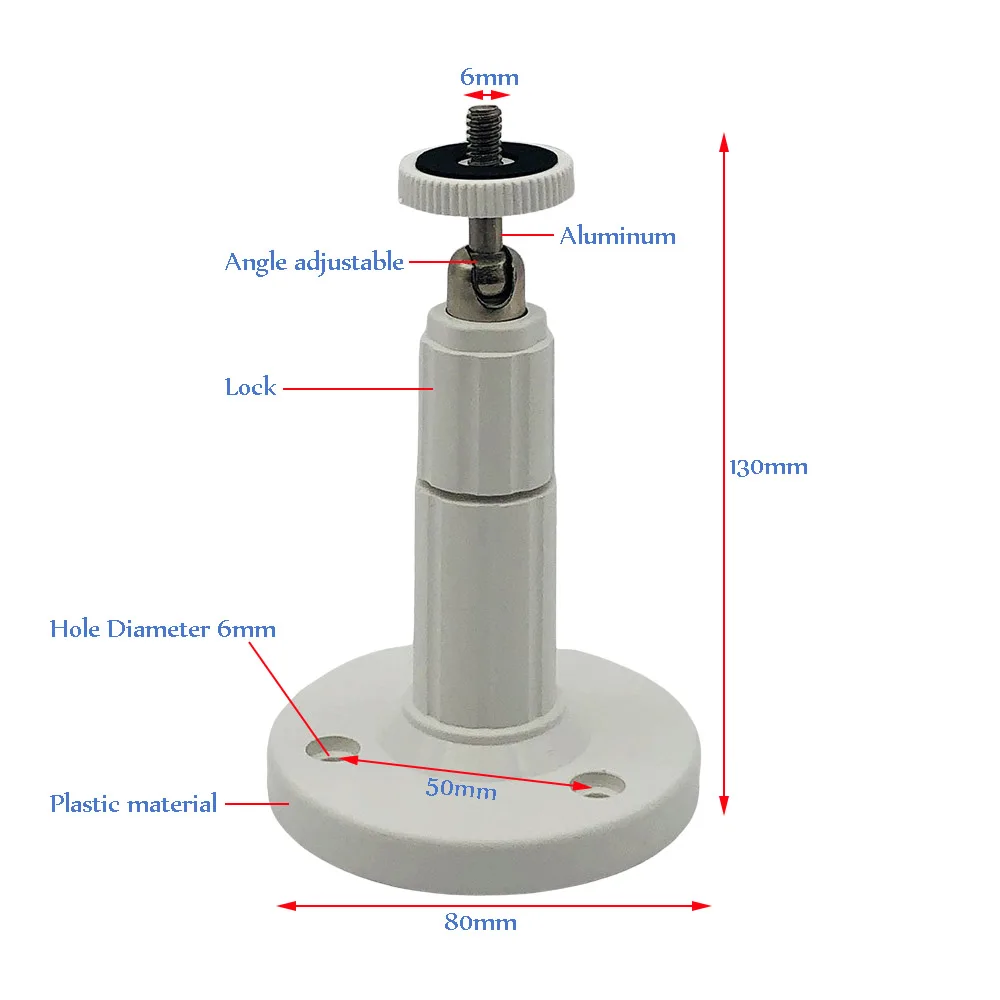 6mm

Aluminum

Angle adjustable

Lock

130mm

Hole Diameter 6mm

50mm

Plastic material

80mm