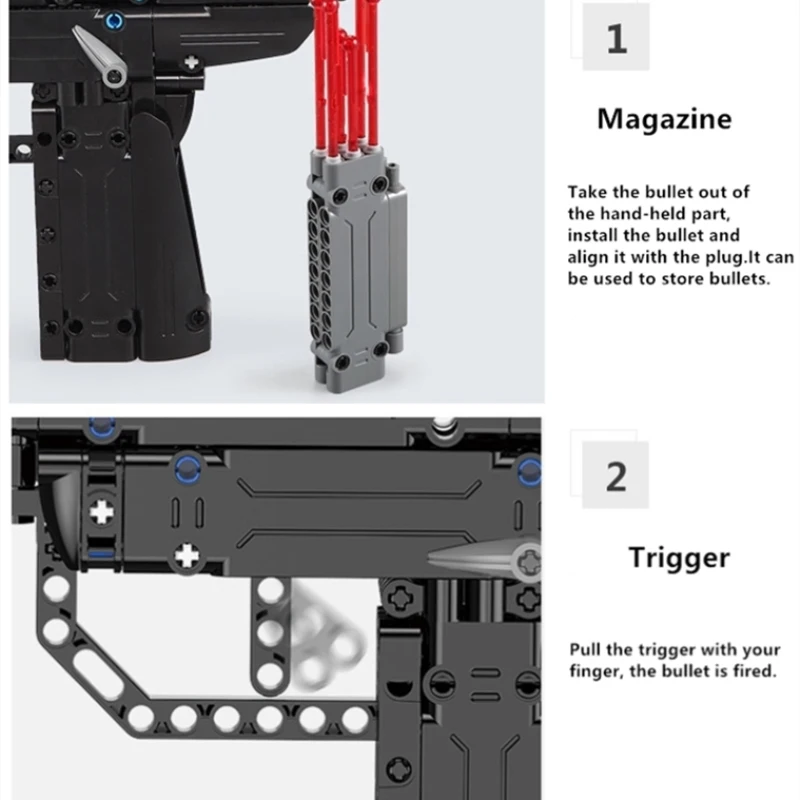 1

Magazine

Take the bullet out of the hand-held part, install the bullet and align it with the plug.It can be used to store bullets.

2

Trigger

Pull the trigger with your finger, the bullet is fired.