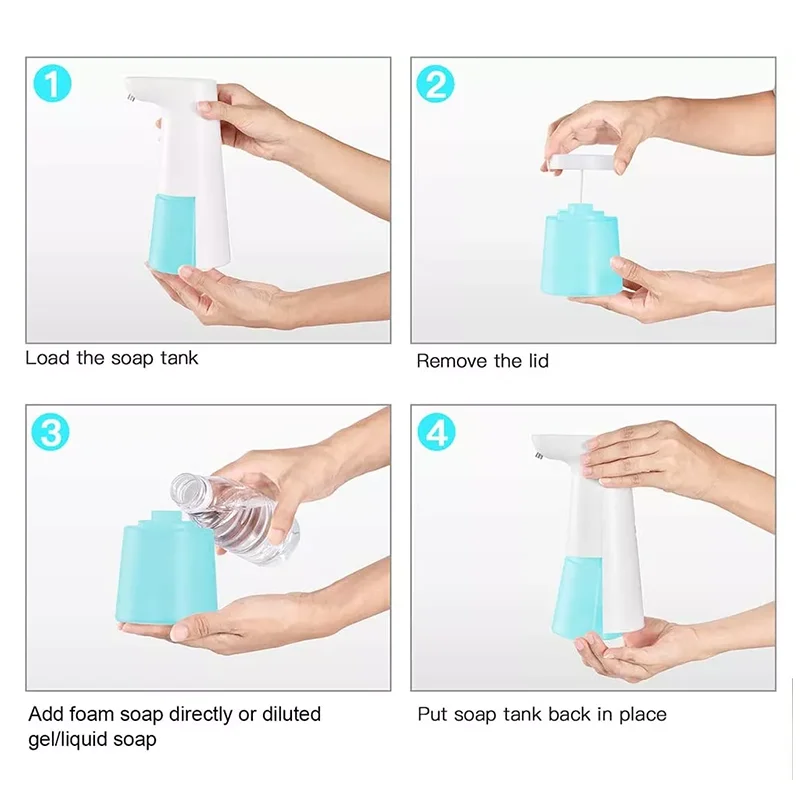 1

Load the soap tank

2

Remove the lid

3

Add foam soap directly or diluted gel/liquid soap

4

Put soap tank back in place