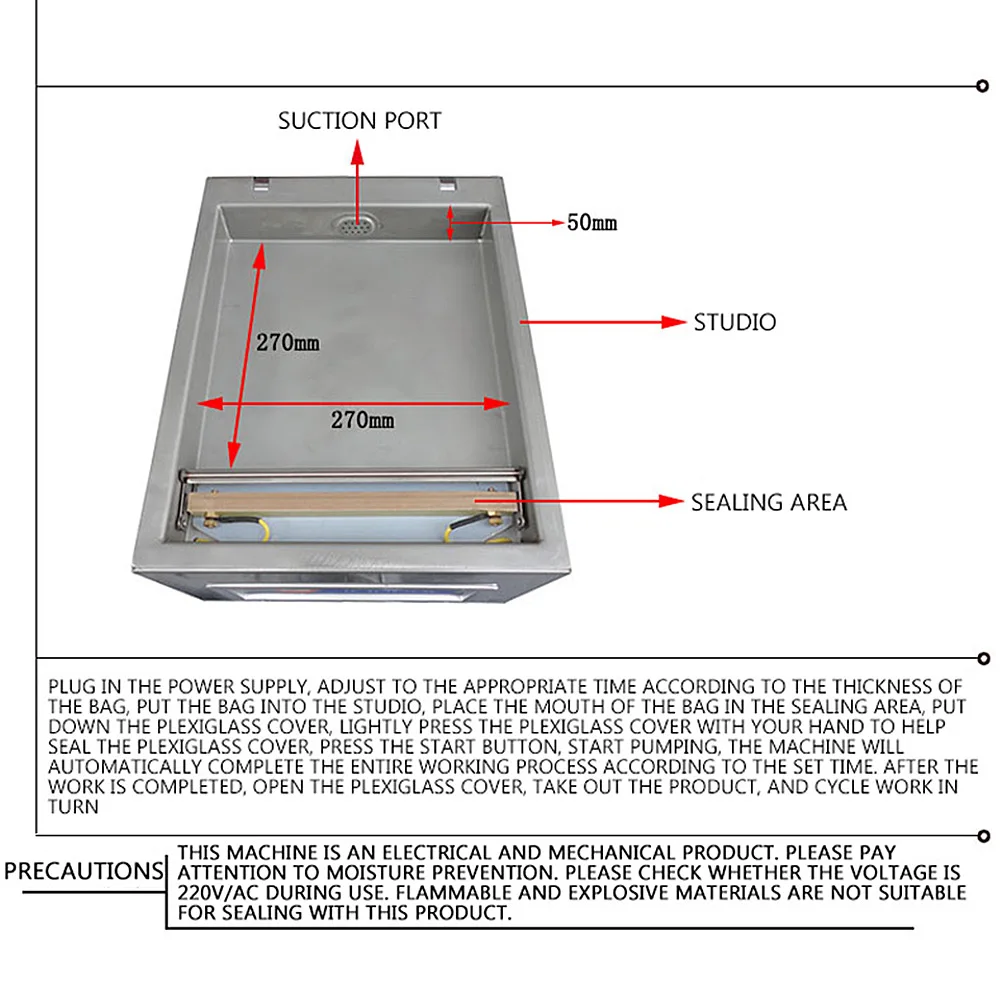 SUCTION PORT

50mm

STUDIO

270mm

270mm

SEALING AREA

PLUG IN THE POWER SUPPLY, ADJUST TO THE APPROPRIATE TIME ACCORDING TO THE THICKNESS OF THE BAG, PUT THE BAG INTO THE STUDIO, PLACE THE MOUTH OF THE BAG IN THE SEALING AREA, PUT DOWN THE PLEXIGLASS COVER, LIGHTLY PRESS THE PLEXIGLASS COVER WITH YOUR HAND TO HELP SEAL THE PLEXIGLASS COVER, PRESS THE START BUTTON, START PUMPING, THE MACHINE WILL AUTOMATICALLY COMPLETE THE ENTIRE WORKING PROCESS ACCORDING TO THE SET TIME. AFTER THE WORK IS COMPLETED, OPEN THE PLEXIGLASS COVER, TAKE OUT THE PRODUCT, AND CYCLE WORK IN TURN

PRECAUTIONS

THIS MACHINE IS AN ELECTRICAL AND MECHANICAL PRODUCT. PLEASE PAY ATTENTION TO MOISTURE PREVENTION. PLEASE CHECK WHETHER THE VOLTAGE IS 220V/AC DURING USE. FLAMMABLE AND EXPLOSIVE MATERIALS ARE NOT SUITABLE FOR SEALING WITH THIS PRODUCT.