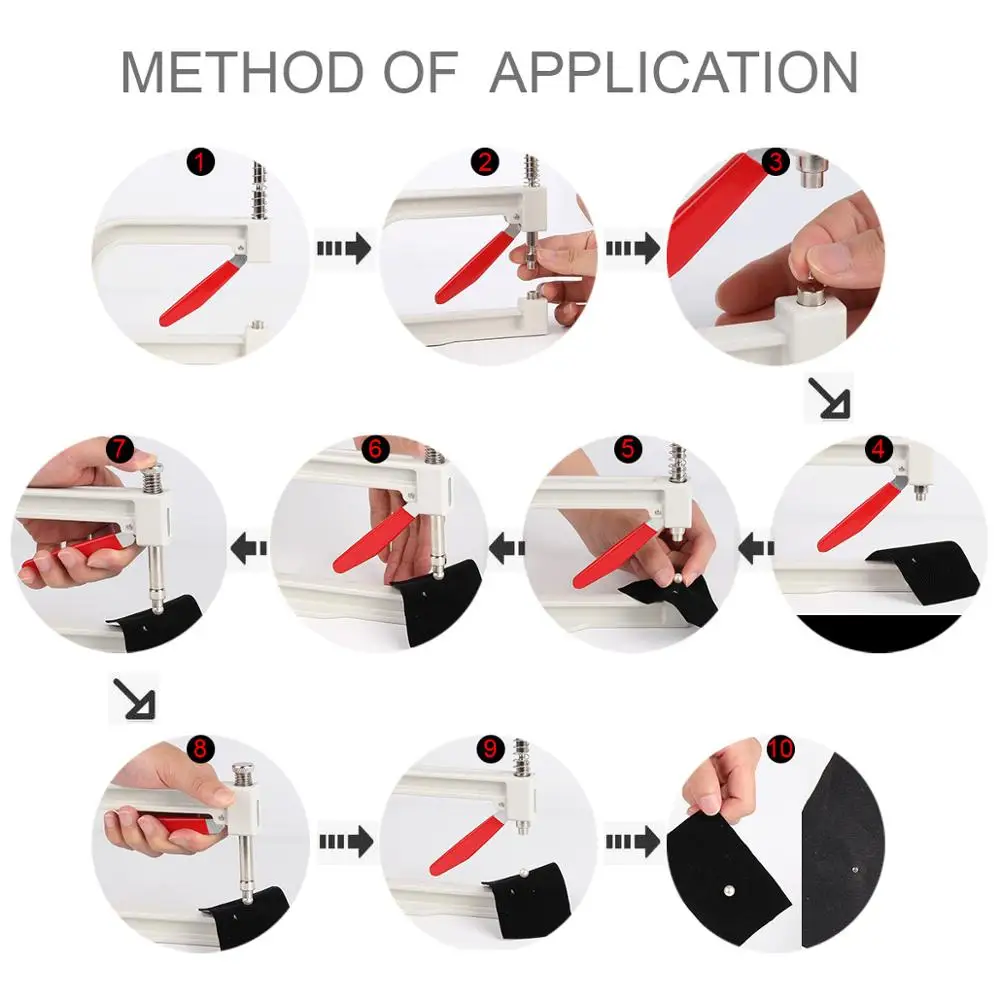 METHOD OF APPLICATION

1

2

3

4

5

6

7

8

9

10