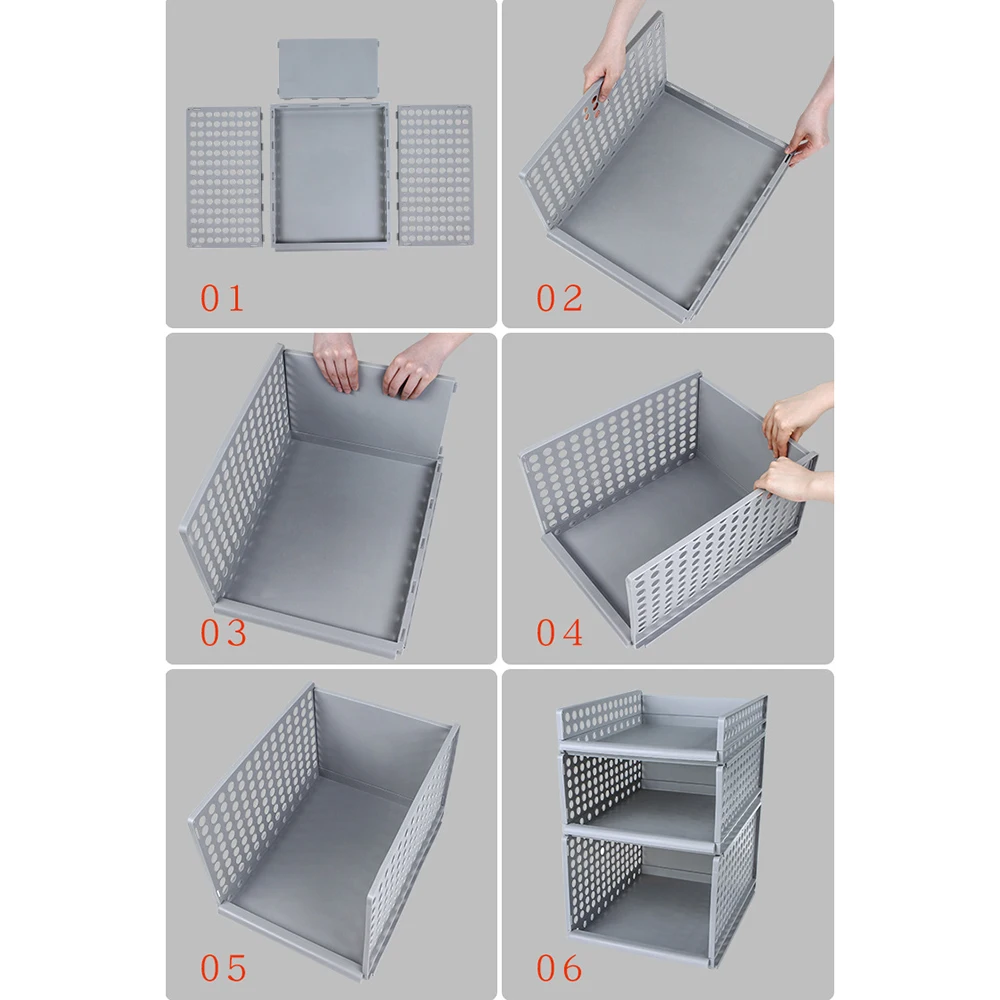 01

02

03

04

05

06