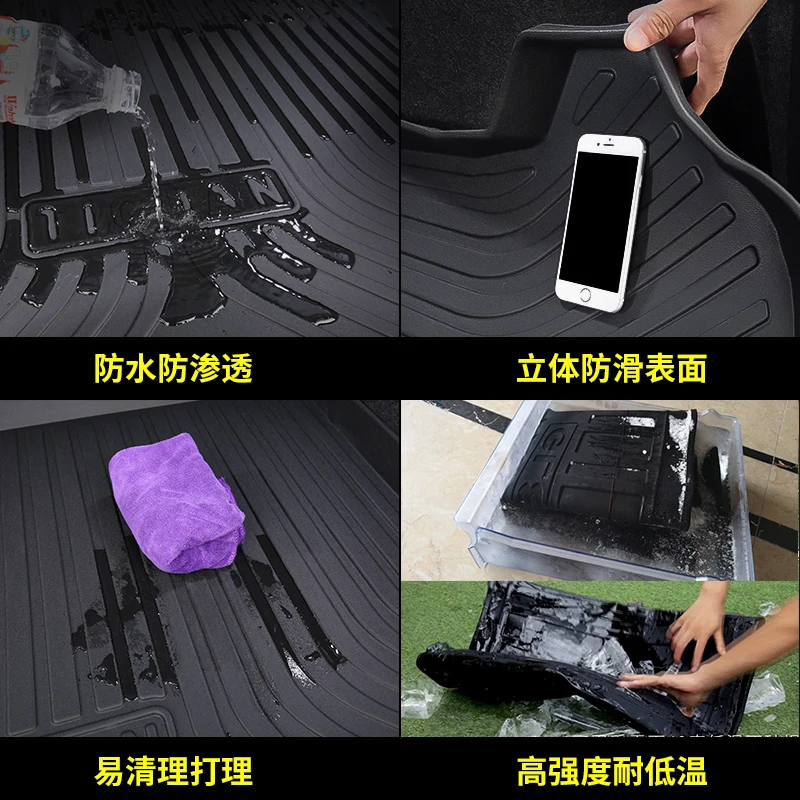 TIGUAN

防水防渗透

立体防滑表面

易清理打理

高强度耐低温