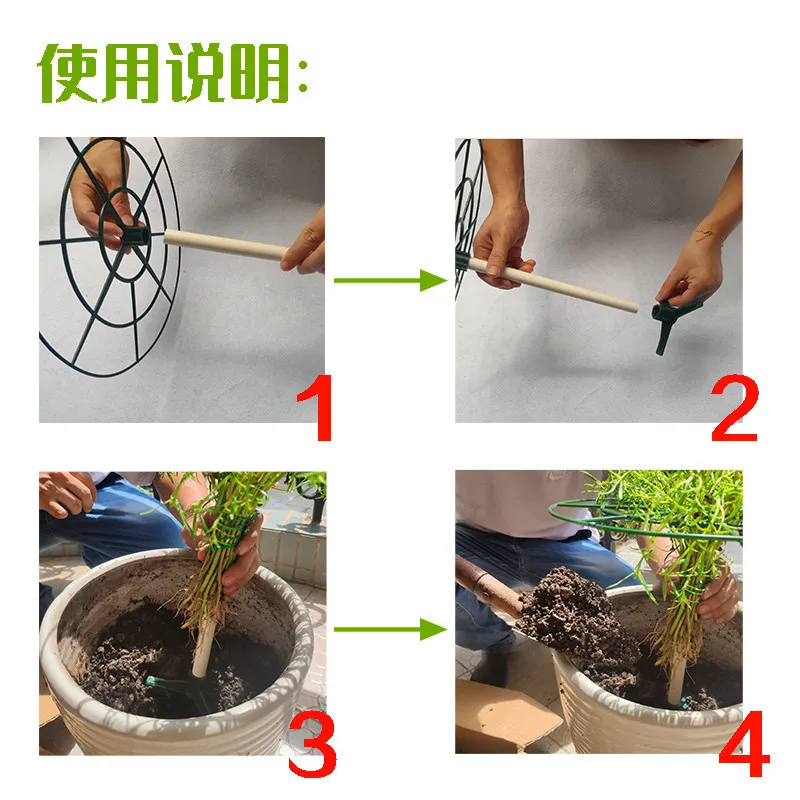 使用说明:

1

2

3

4