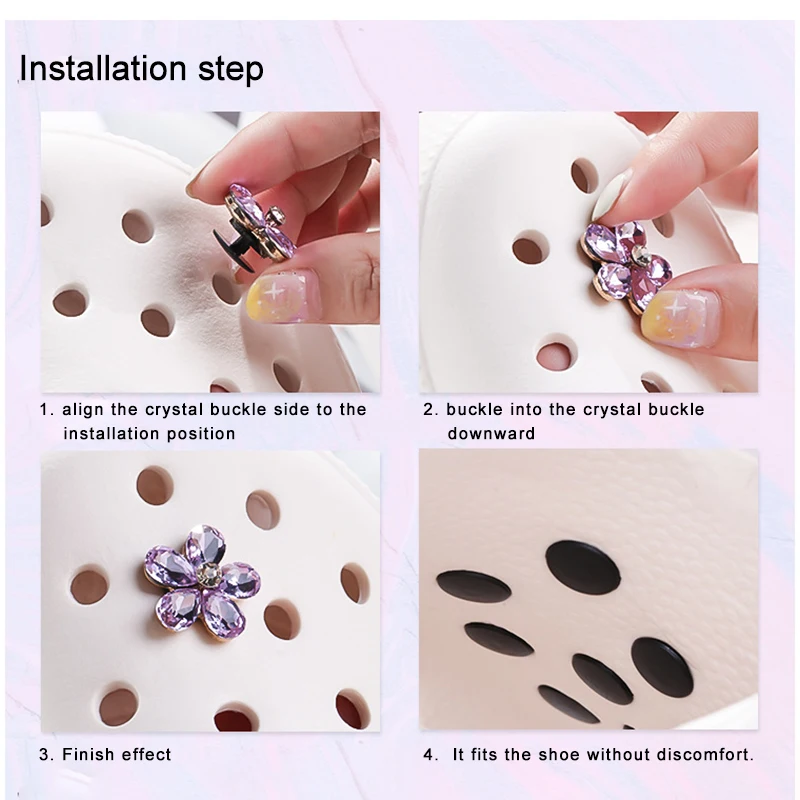 Installation step

1. align the crystal buckle side to the installation position

2. buckle into the crystal buckle downward

3. Finish effect

4. It fits the shoe without discomfort.