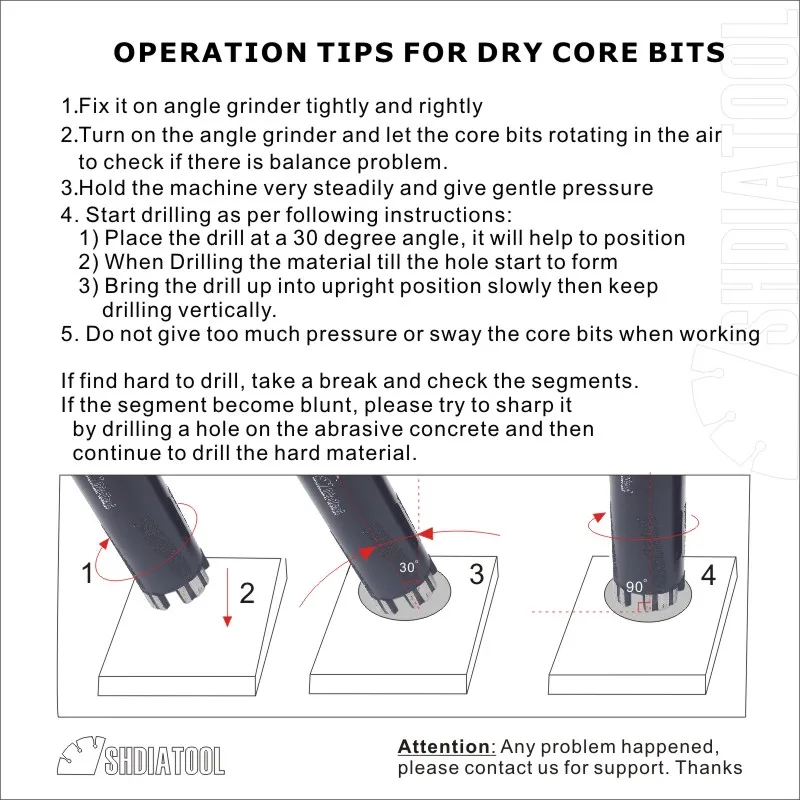 OPERATION TIPS FOR DRY CORE BITS

1.Fix it on angle grinder tightly and rightly
2.Turn on the angle grinder and let the core bits rotating in the air to check if there is balance problem.
3.Hold the machine very steadily and give gentle pressure
4. Start drilling as per following instructions:
1) Place the drill at a 30 degree angle, it will help to position
2) When Drilling the material till the hole start to form
3) Bring the drill up into upright position slowly then keep drilling vertically.
5. Do not give too much pressure or sway the core bits when working

If find hard to drill, take a break and check the segments.
If the segment become blunt, please try to sharp it by drilling a hole on the abrasive concrete and then continue to drill the hard material.

SHDIATOOL

1
2
30°
3
90°
4

SHDIATOOL

Attention: Any problem happened, please contact us for support. Thanks