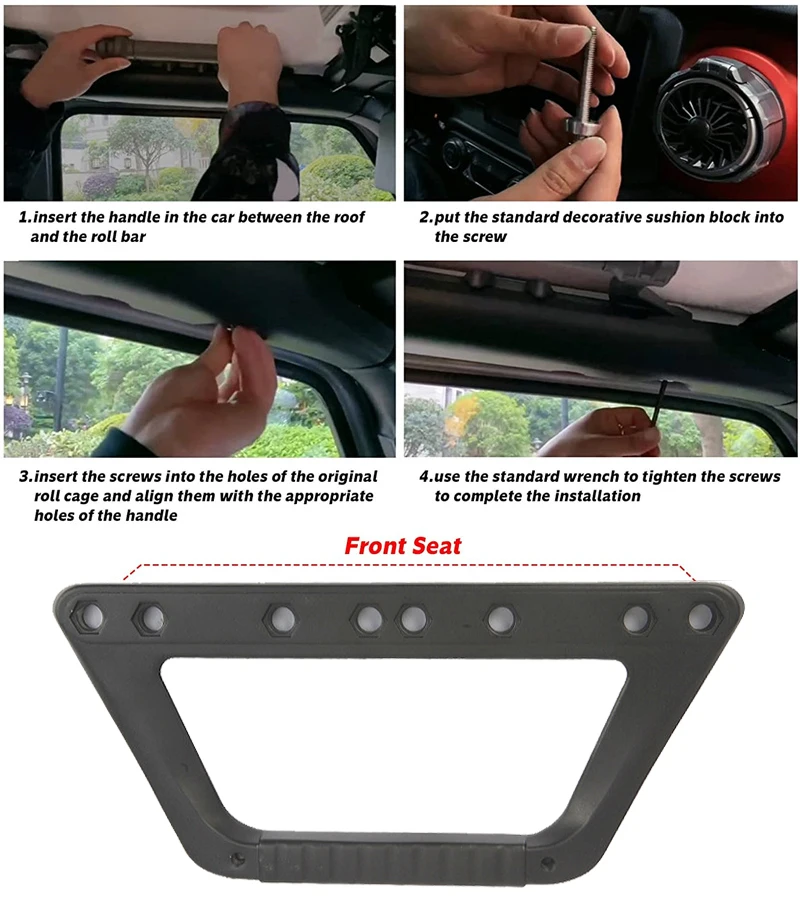 1.insert the handle in the car between the roof and the roll bar

2.put the standard decorative sushion block into the screw

3.insert the screws into the holes of the original roll cage and align them with the appropriate holes of the handle

4.use the standard wrench to tighten the screws to complete the installation

Front Seat