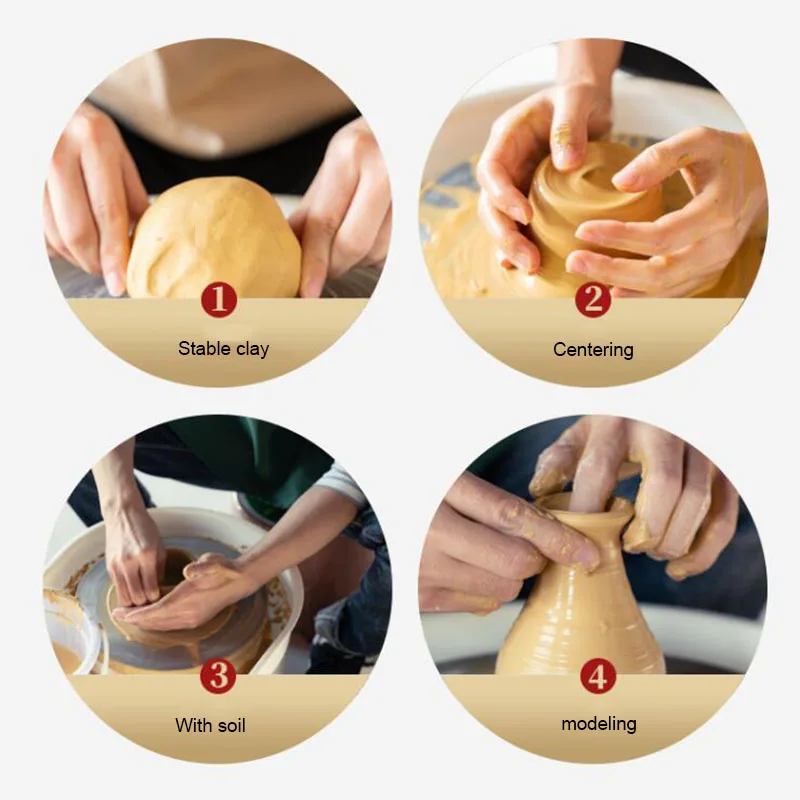 1
Stable clay

2
Centering

3
With soil

4
modeling