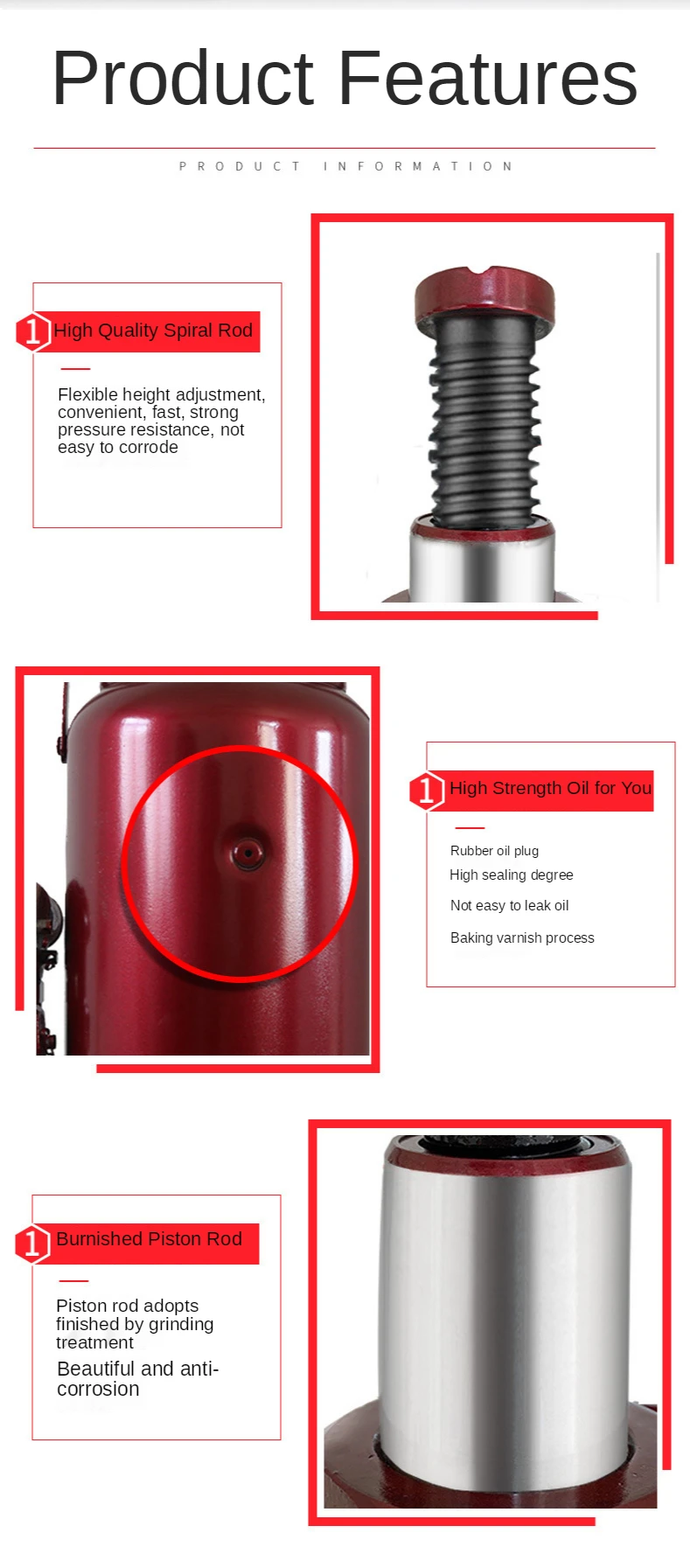 Product Features

PRODUCT INFORMATION

1 High Quality Spiral Rod

Flexible height adjustment, convenient, fast, strong pressure resistance, not easy to corrode

1 High Strength Oil for You

Rubber oil plug
High sealing degree
Not easy to leak oil
Baking varnish process

1 Burnished Piston Rod

Piston rod adopts finished by grinding treatment

Beautiful and anti-corrosion