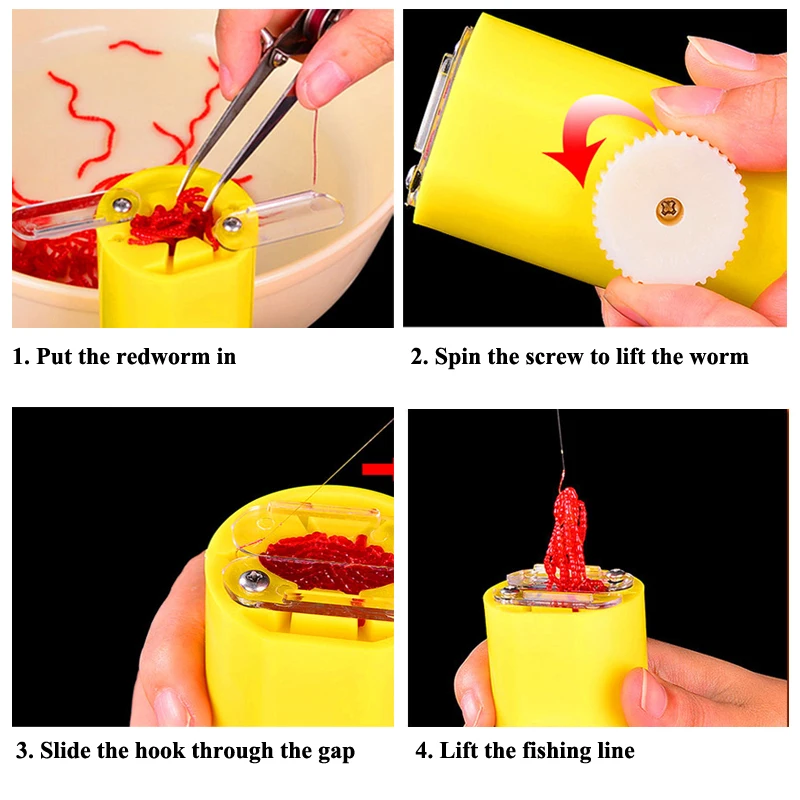 1. Put the redworm in

2. Spin the screw to lift the worm

3. Slide the hook through the gap

4. Lift the fishing line