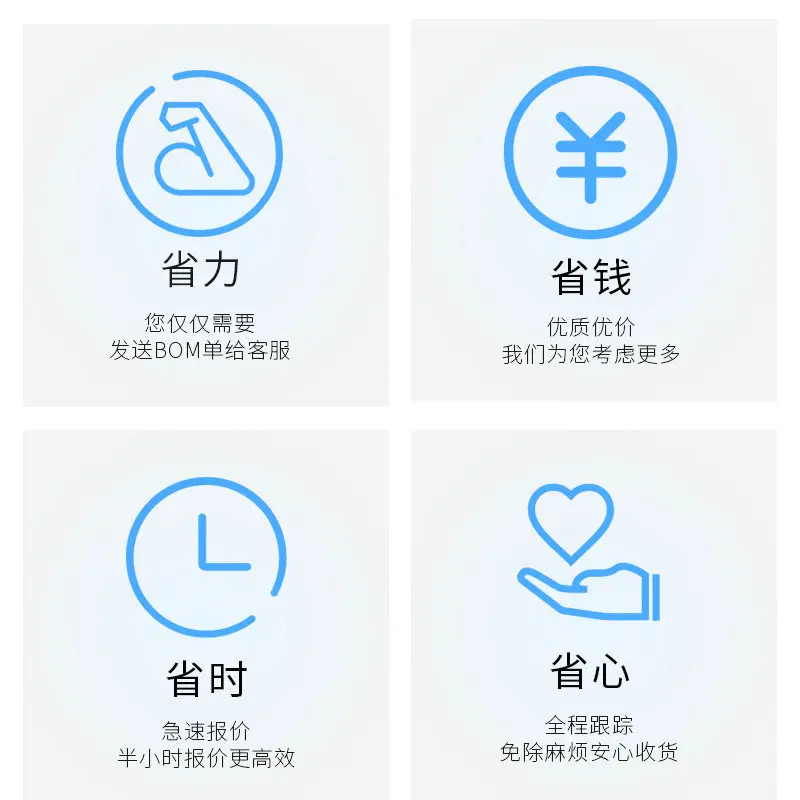 省力

您仅仅需要
发送BOM单给客服

省钱

优质优价
我们为您考虑更多

省时

急速报价
半小时报价更高效

省心

全程跟踪
免除麻烦安心收货