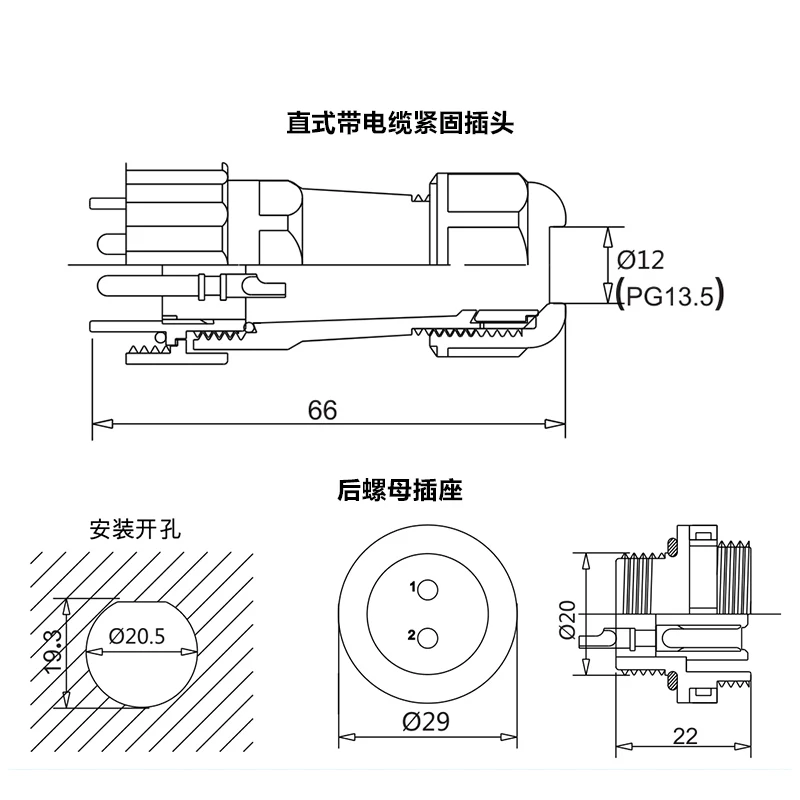 直式带电缆紧固插头

Ø12
(PG13.5)

66

后螺母插座

安装开孔

19.3

Ø20.5

1

2

Ø29

Ø20

22