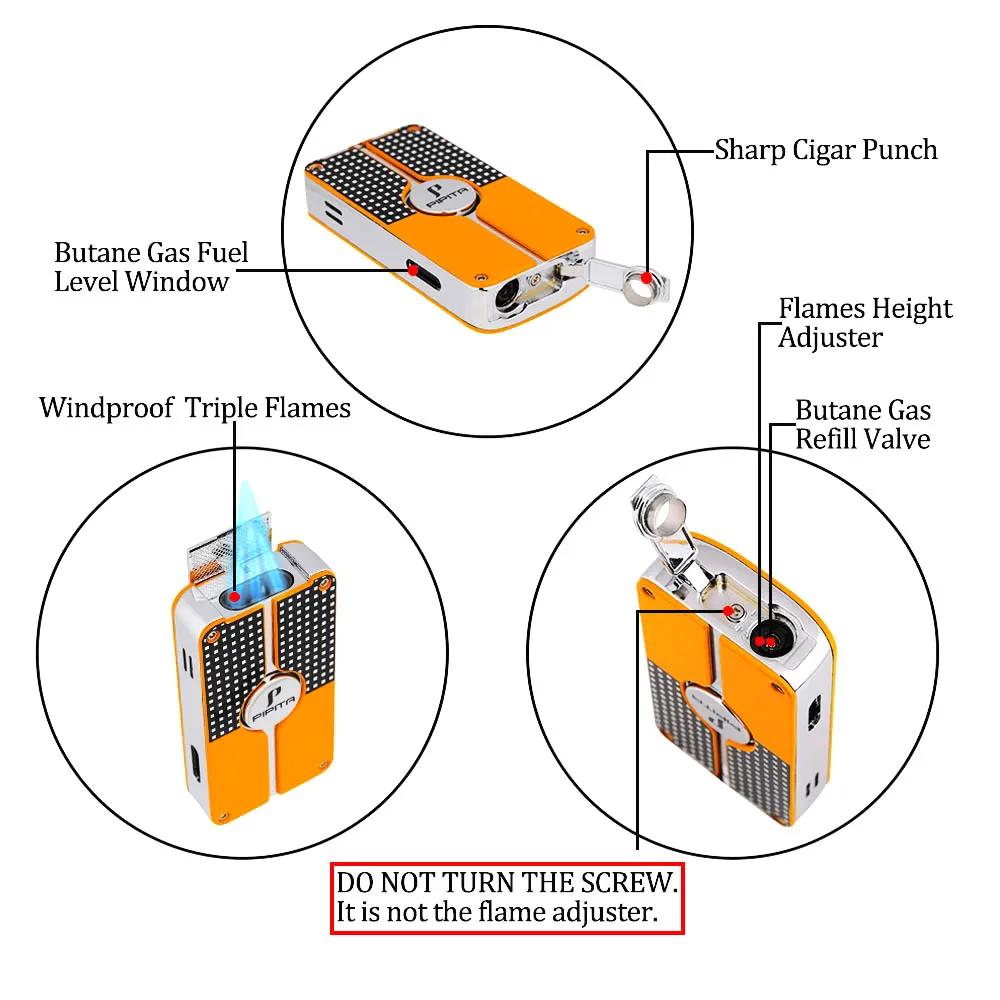 Sharp Cigar Punch

PIPITA

Butane Gas Fuel Level Window

Flames Height Adjuster

Windproof Triple Flames

Butane Gas Refill Valve

PIPITA

DO NOT TURN THE SCREW.
It is not the flame adjuster.