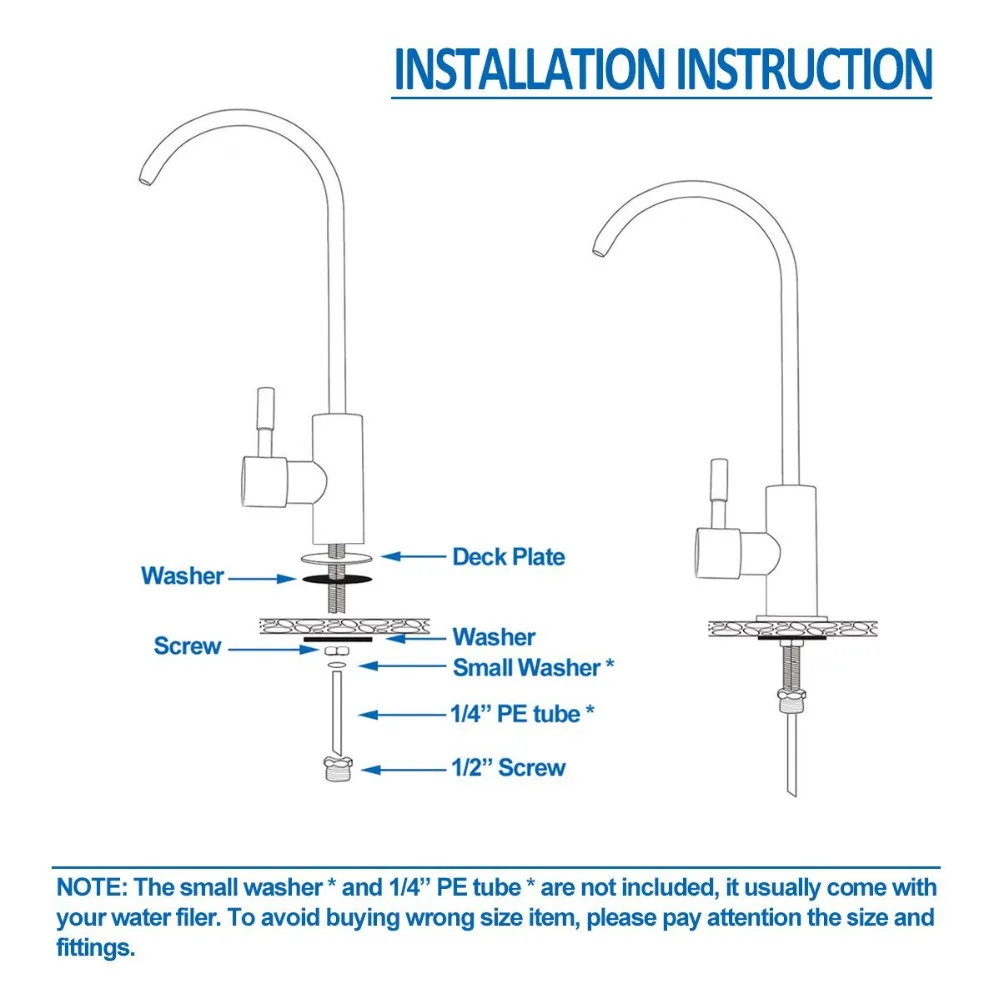 INSTALLATION INSTRUCTION

Washer

Deck Plate

Screw

Washer

Small Washer *

1/4” PE tube *

1/2” Screw

NOTE: The small washer * and 1/4” PE tube * are not included, it usually come with your water filer. To avoid buying wrong size item, please pay attention the size and fittings.