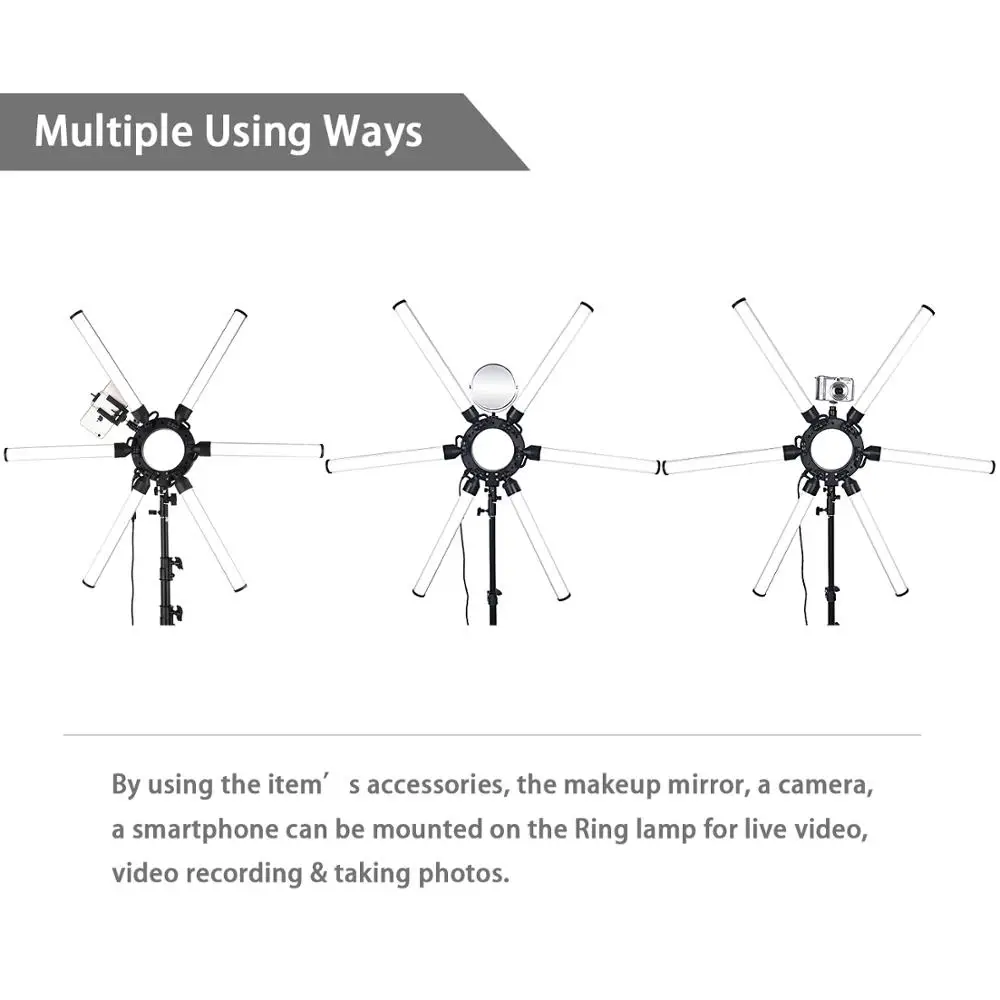 Multiple Using Ways

By using the item’s accessories, the makeup mirror, a camera, a smartphone can be mounted on the Ring lamp for live video, video recording & taking photos.