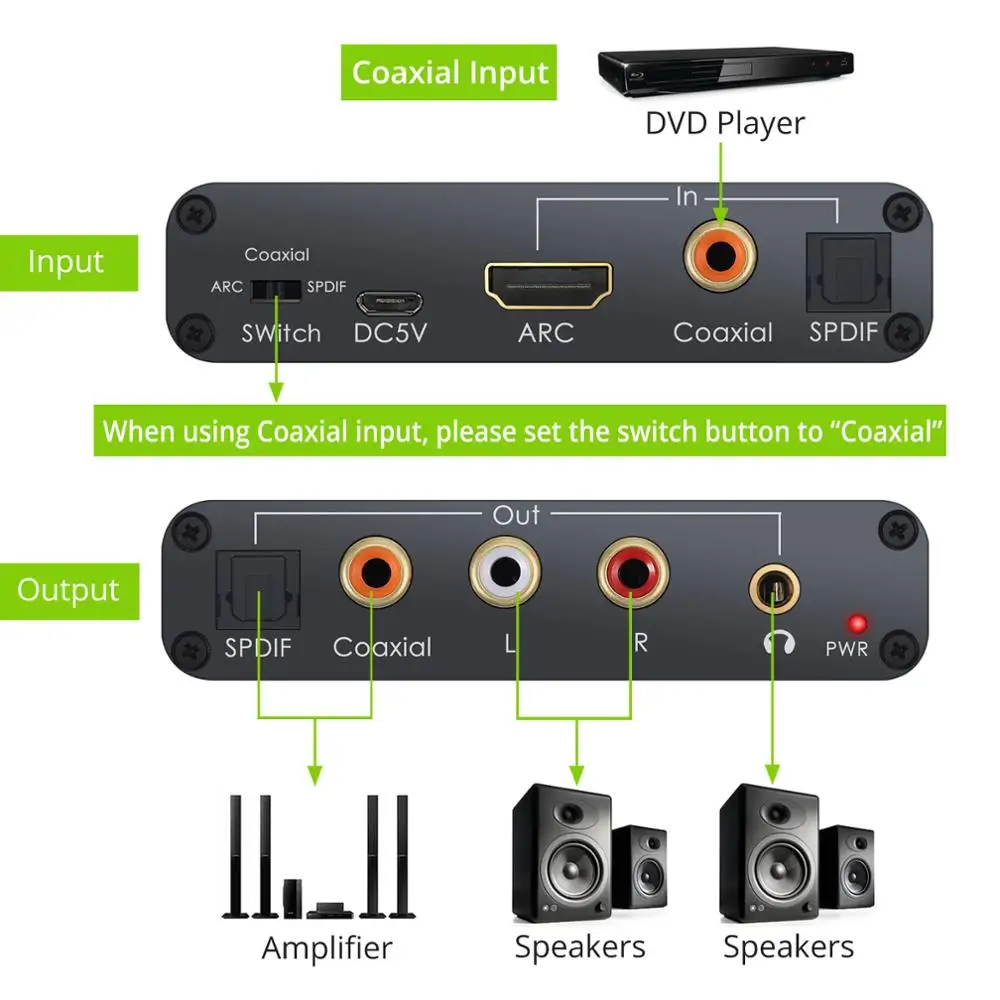 Coaxial Input

DVD Player

Input

In

Coaxial

ARC SPDIF

SWitch DC5V ARC Coaxial SPDIF

When using Coaxial input, please set the switch button to “Coaxial”

Output

Out

SPDIF Coaxial L R PWR

Amplifier Speakers Speakers