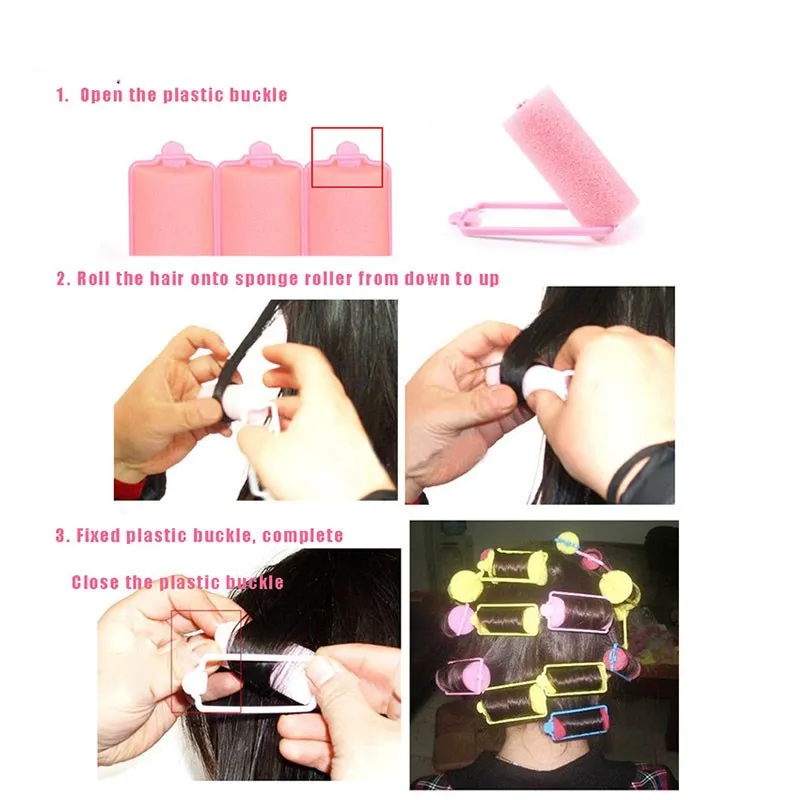 1. Open the plastic buckle

2. Roll the hair onto sponge roller from down to up

3. Fixed plastic buckle, complete

Close the plastic buckle