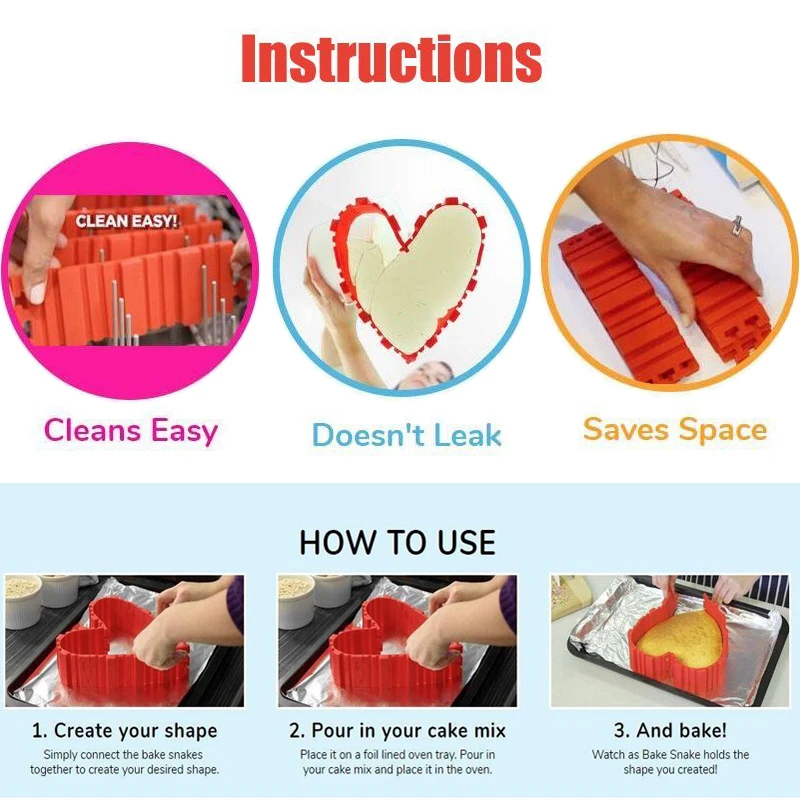 Instructions

CLEAN EASY!

Cleans Easy

Doesn't Leak

Saves Space

HOW TO USE

1. Create your shape

Simply connect the bake snakes together to create your desired shape.

2. Pour in your cake mix

Place it on a foil lined oven tray. Pour in your cake mix and place it in the oven.

3. And bake!

Watch as Bake Snake holds the shape you created!