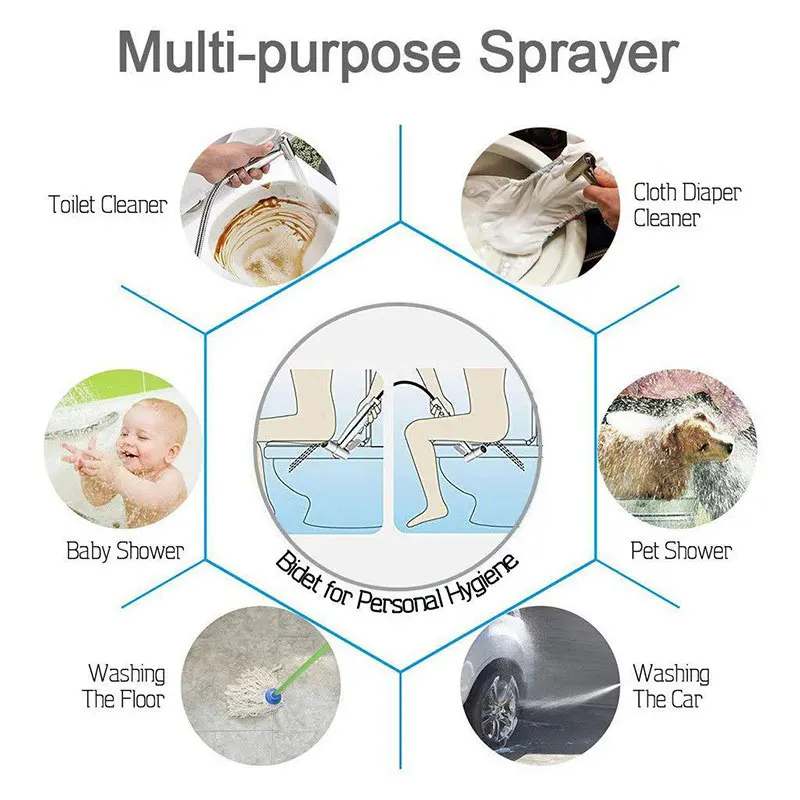 Multi-purpose Sprayer

Toilet Cleaner

Cloth Diaper Cleaner

Baby Shower

Bidet for Personal Hygiene

Pet Shower

Washing The Floor

Washing The Car