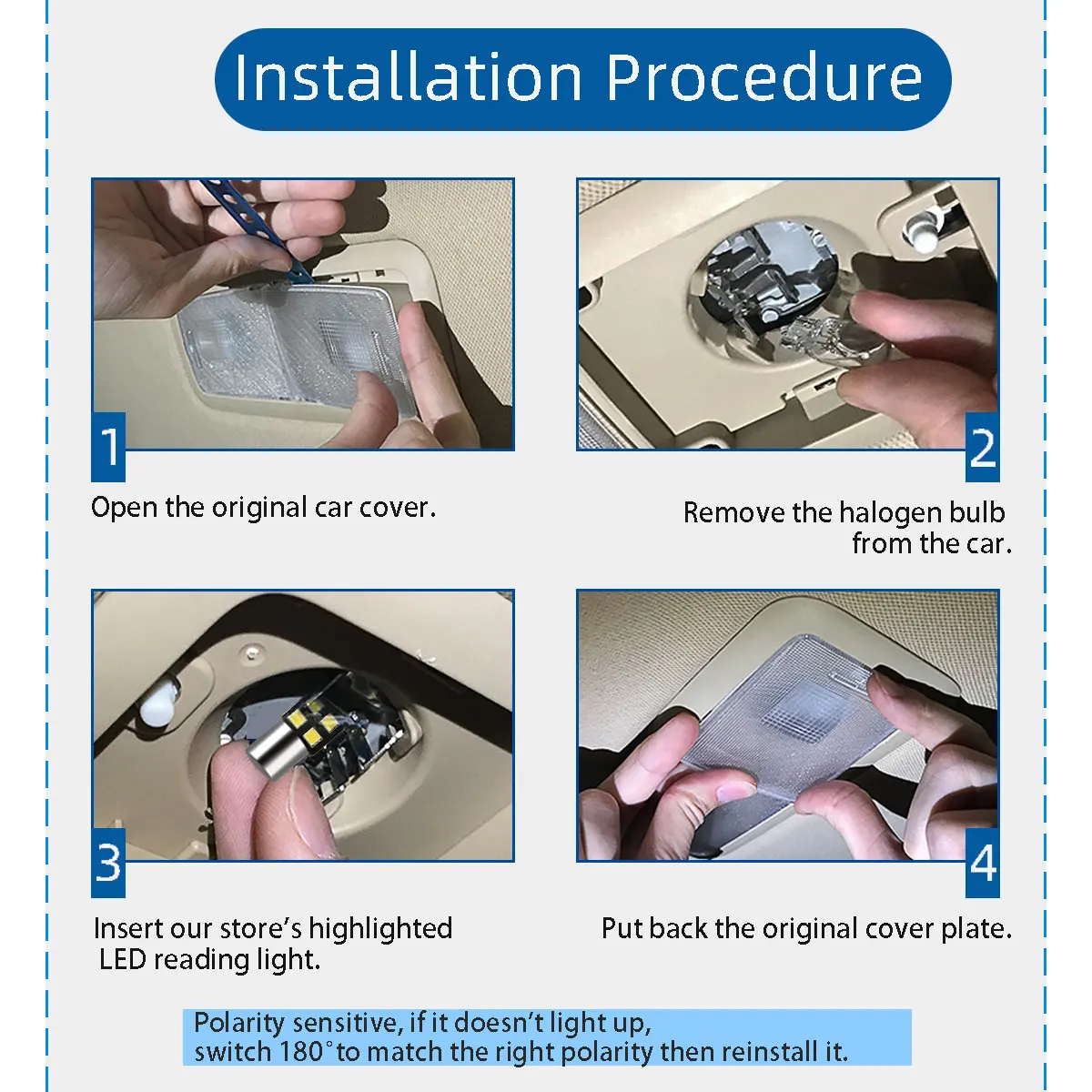 Installation Procedure

1

Open the original car cover.

2

Remove the halogen bulb from the car.

3

Insert our store's highlighted LED reading light.

4

Put back the original cover plate.

Polarity sensitive, if it doesn't light up, switch 180°to match the right polarity then reinstall it.