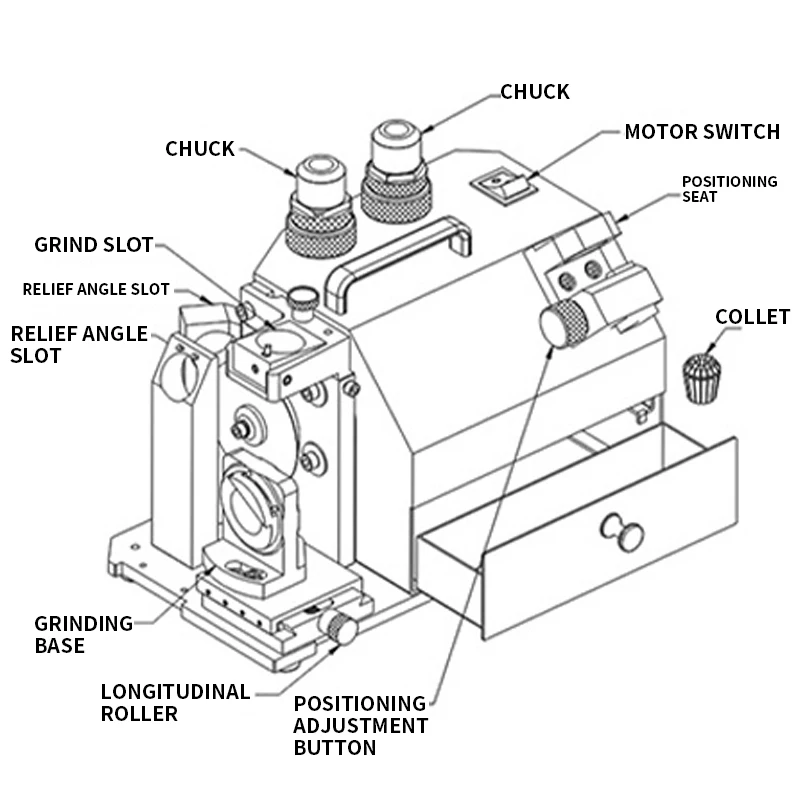 CHUCK

CHUCK

MOTOR SWITCH

POSITIONING SEAT

GRIND SLOT

RELIEF ANGLE SLOT

RELIEF ANGLE SLOT

COLLET

GRINDING BASE

LONGITUDINAL ROLLER

POSITIONING ADJUSTMENT BUTTON