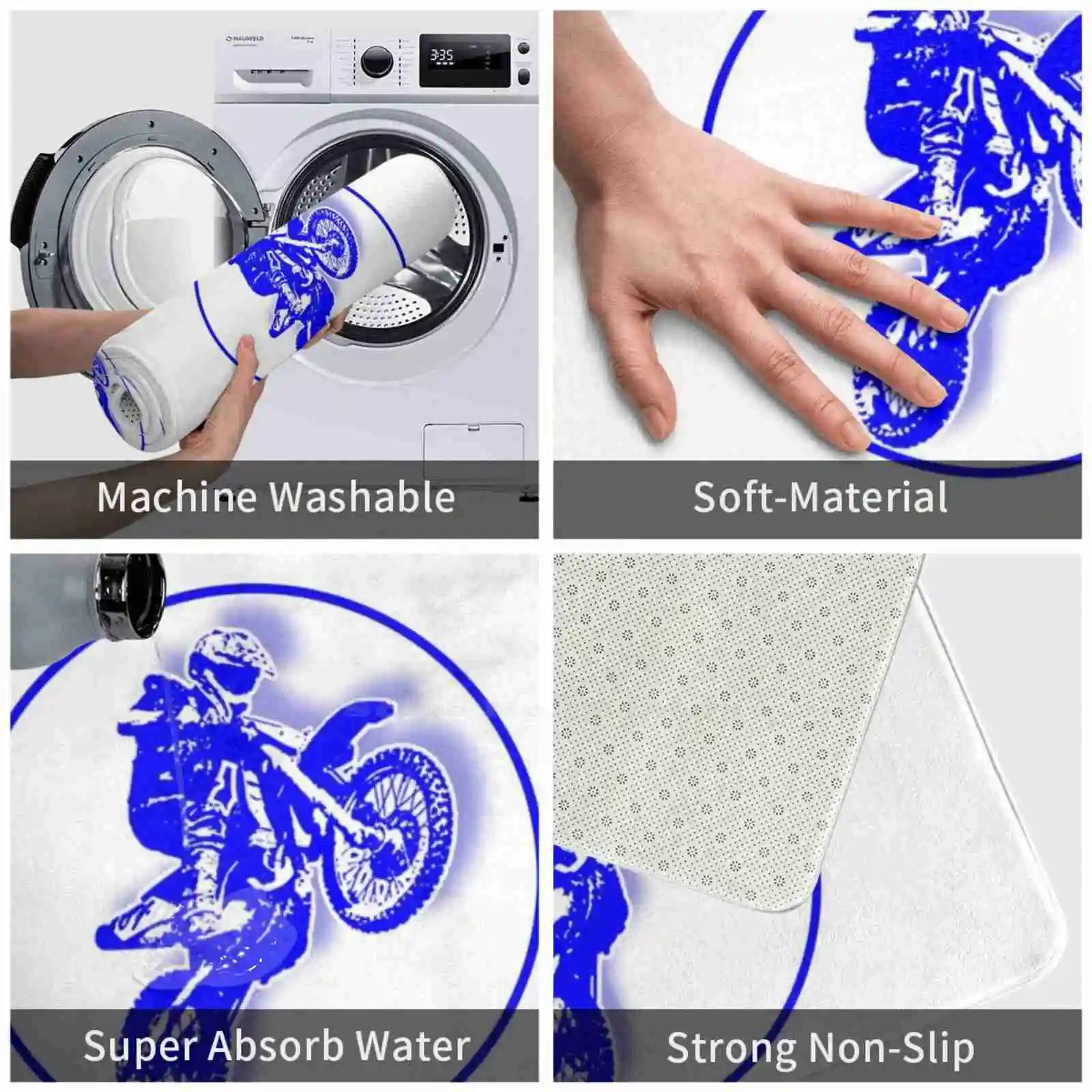 MAUNFELD

3:35

Machine Washable

Soft-Material

Super Absorb Water

Strong Non-Slip