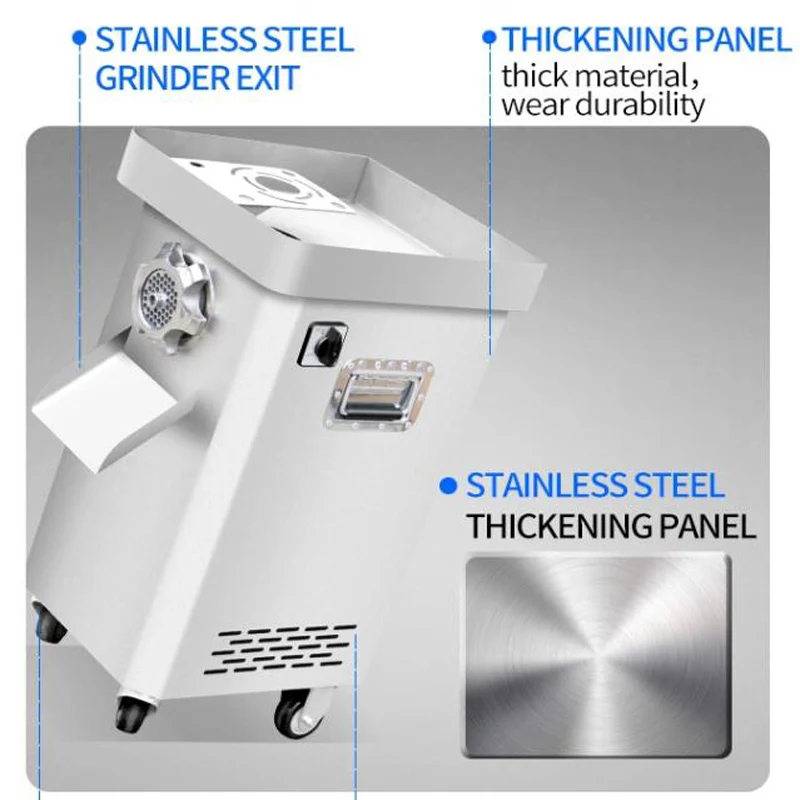 STAINLESS STEEL GRINDER EXIT

THICKENING PANEL
thick material, wear durability

STAINLESS STEEL
THICKENING PANEL