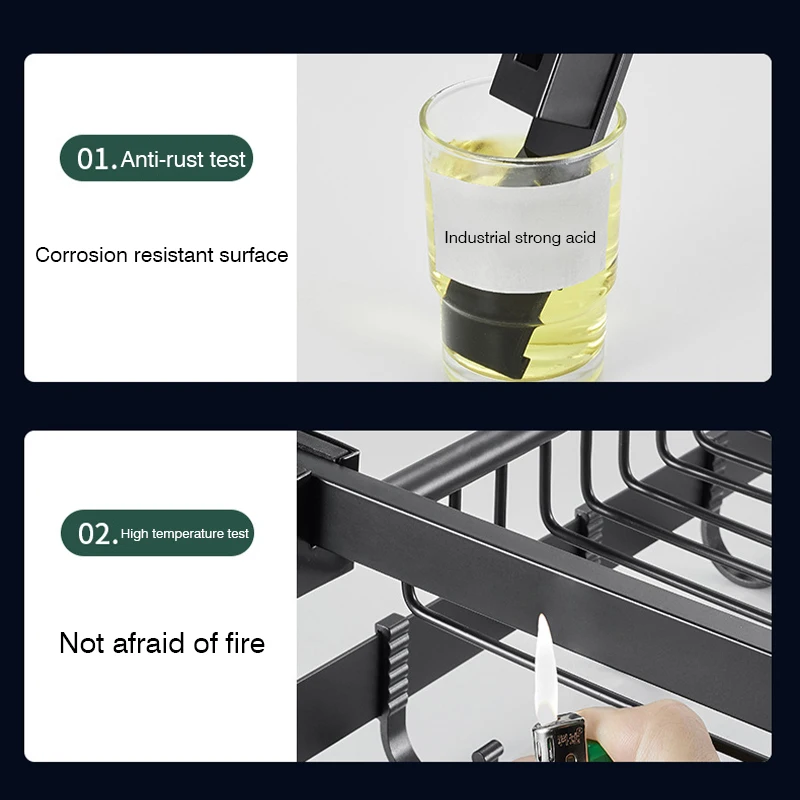 01. Anti-rust test

Corrosion resistant surface

Industrial strong acid

02. High temperature test

Not afraid of fire