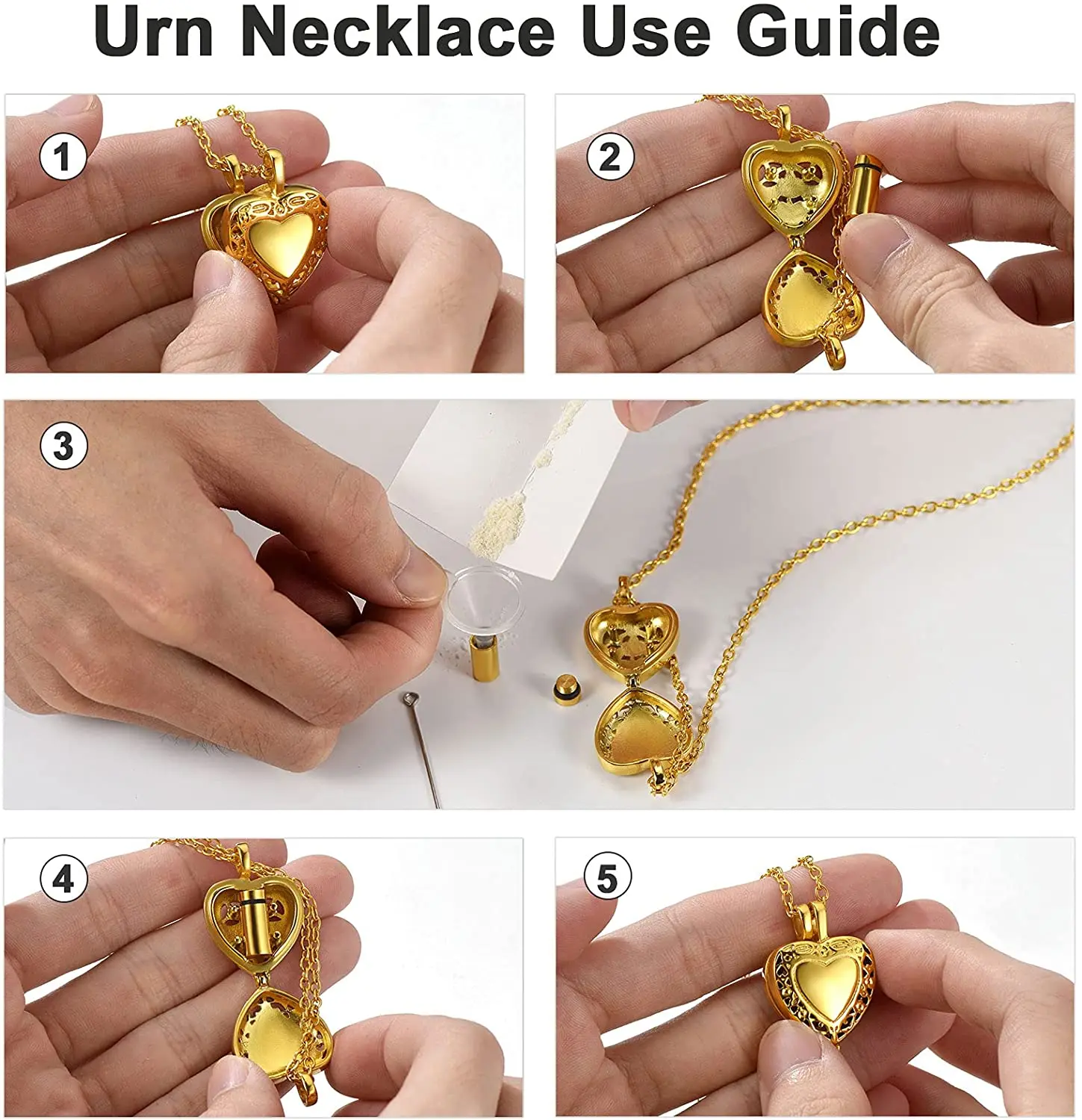 Urn Necklace Use Guide

1

2

3

4

5