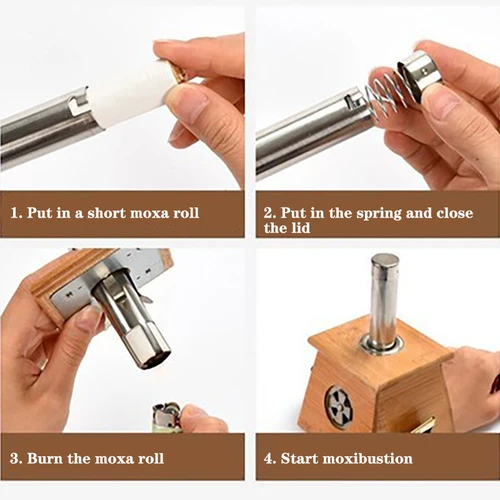 1. Put in a short moxa roll

2. Put in the spring and close the lid

3. Burn the moxa roll

4. Start moxibustion