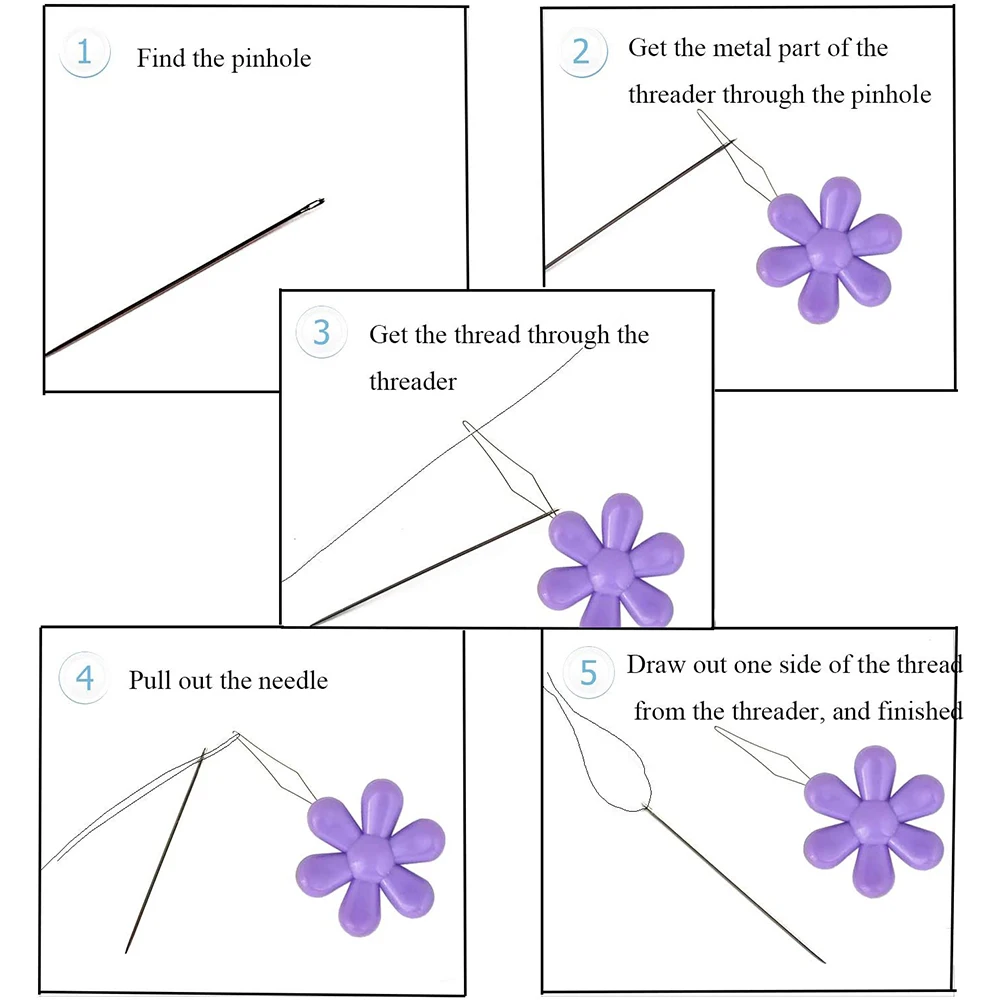 1 Find the pinhole

2 Get the metal part of the threader through the pinhole

3 Get the thread through the threader

4 Pull out the needle

5 Draw out one side of the thread from the threader, and finished