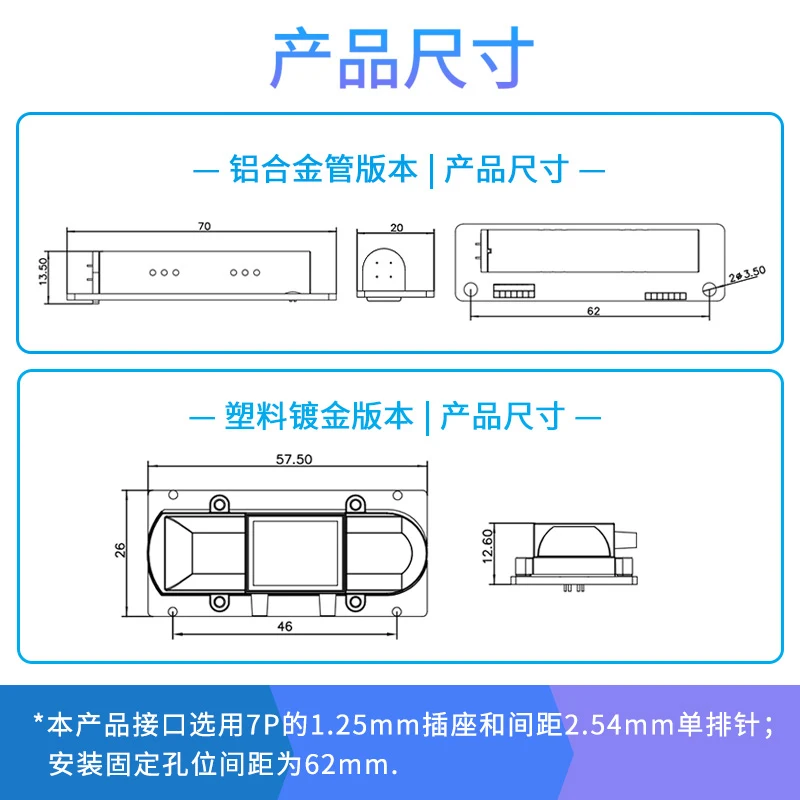 产品尺寸

— 铝合金管版本 | 产品尺寸 —

70

13.50

20

2φ3.50

62

— 塑料镀金版本 | 产品尺寸 —

57.50

26

46

12.60

*本产品接口选用7P的1.25mm插座和间距2.54mm单排针；安装固定孔位间距为62mm.