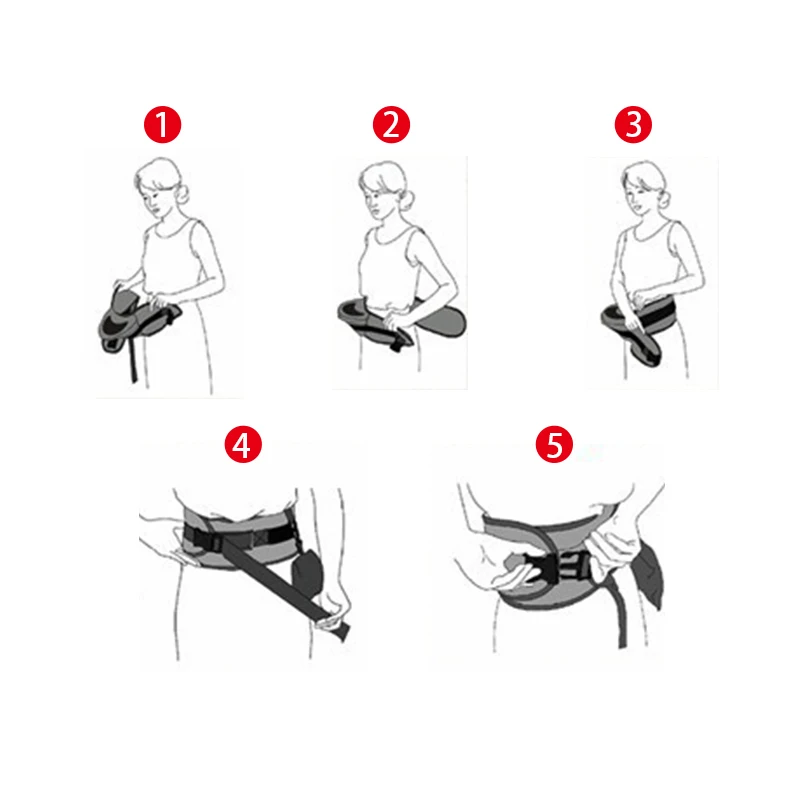 1

2

3

4

5