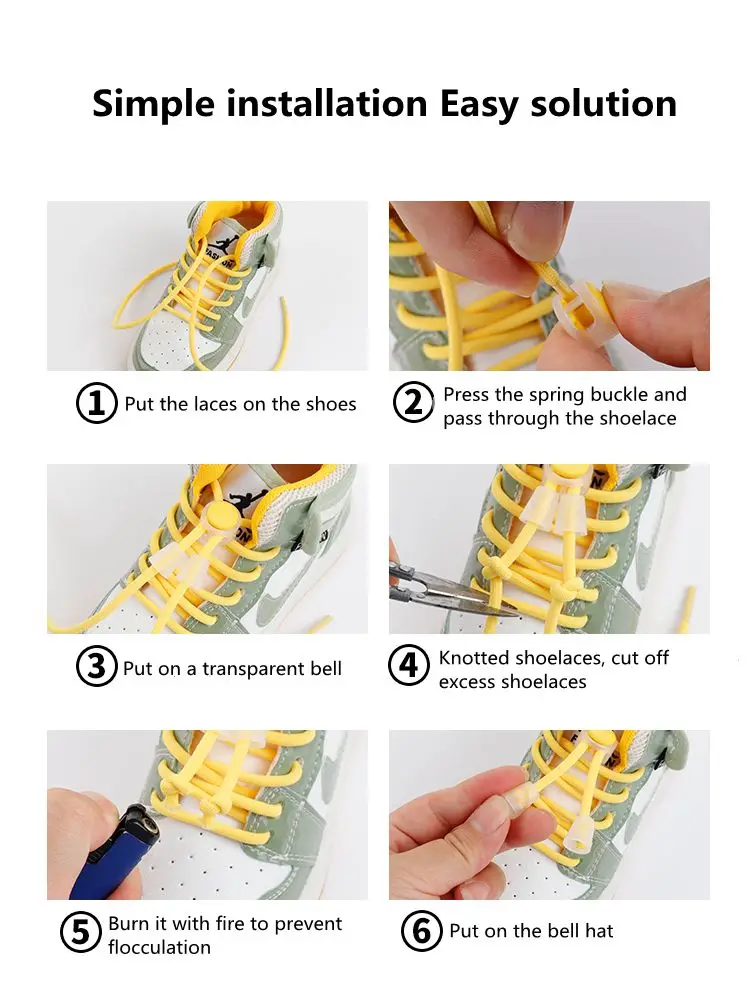 Simple installation Easy solution

FASHION

① Put the laces on the shoes

② Press the spring buckle and pass through the shoelace

③ Put on a transparent bell

④ Knotted shoelaces, cut off excess shoelaces

⑤ Burn it with fire to prevent flocculation

⑥ Put on the bell hat