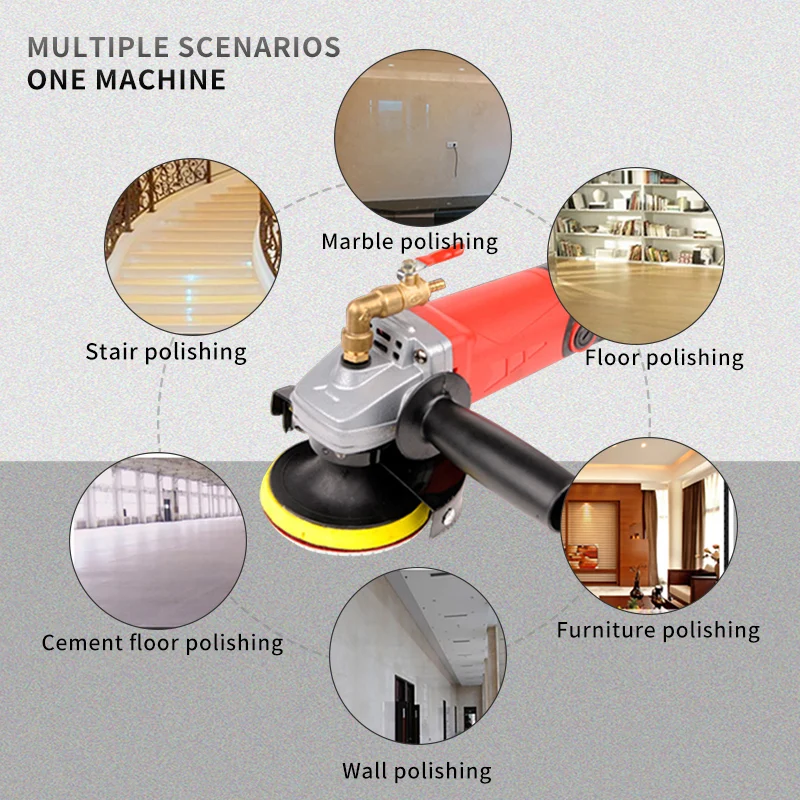 MULTIPLE SCENARIOS
ONE MACHINE

Marble polishing

Stair polishing

Floor polishing

Cement floor polishing

Furniture polishing

Wall polishing