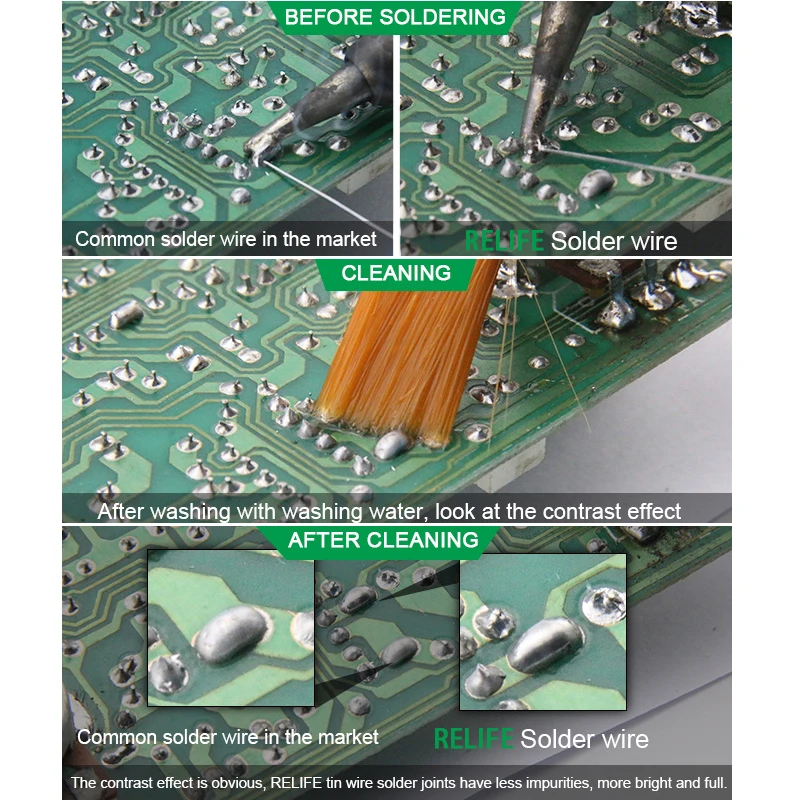 BEFORE SOLDERING

Common solder wire in the market

RELIFE Solder wire

CLEANING

After washing with washing water, look at the contrast effect

AFTER CLEANING

Common solder wire in the market

RELIFE Solder wire

The contrast effect is obvious, RELIFE tin wire solder joints have less impurities, more bright and full.